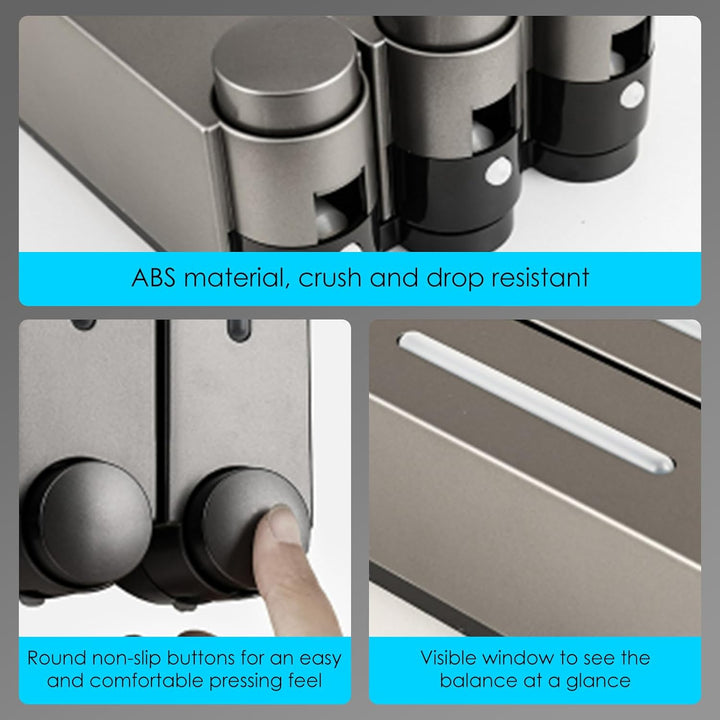 ABS material, crush and drop resistant

Round non-slip buttons for an easy and comfortable pressing feel

Visible window to see the balance at a glance