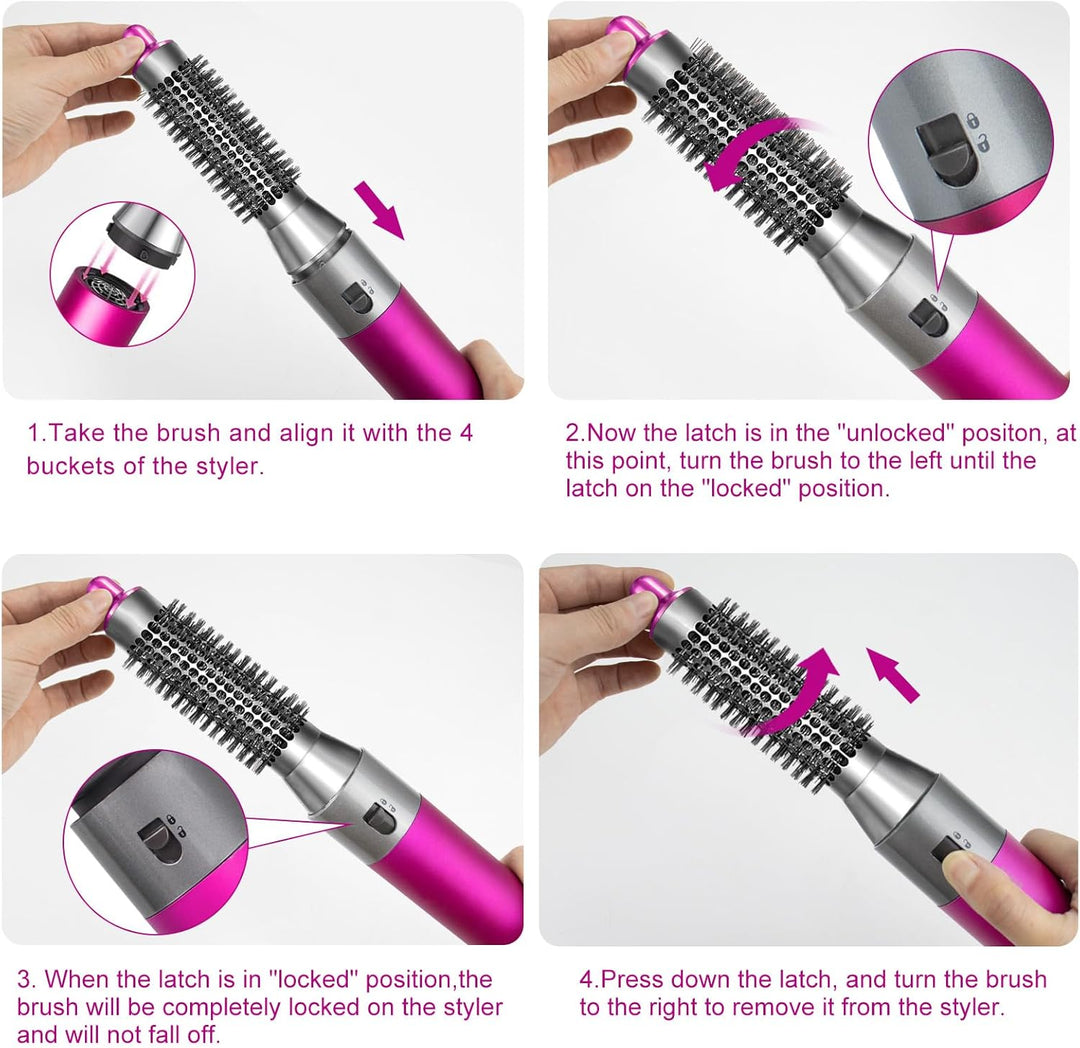 1.Take the brush and align it with the 4 buckets of the styler.

2.Now the latch is in the "unlocked" positon, at this point, turn the brush to the left until the latch on the "locked" position.

3. When the latch is in "locked" position,the brush will be completely locked on the styler and will not fall off.

4.Press down the latch, and turn the brush to the right to remove it from the styler.