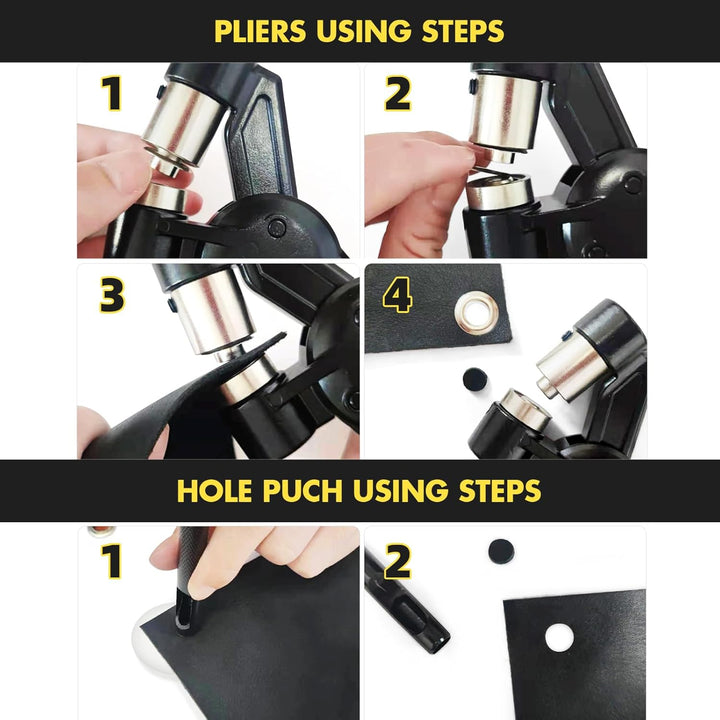 PLIERS USING STEPS

1

2

3

4

HOLE PUCH USING STEPS

1

2