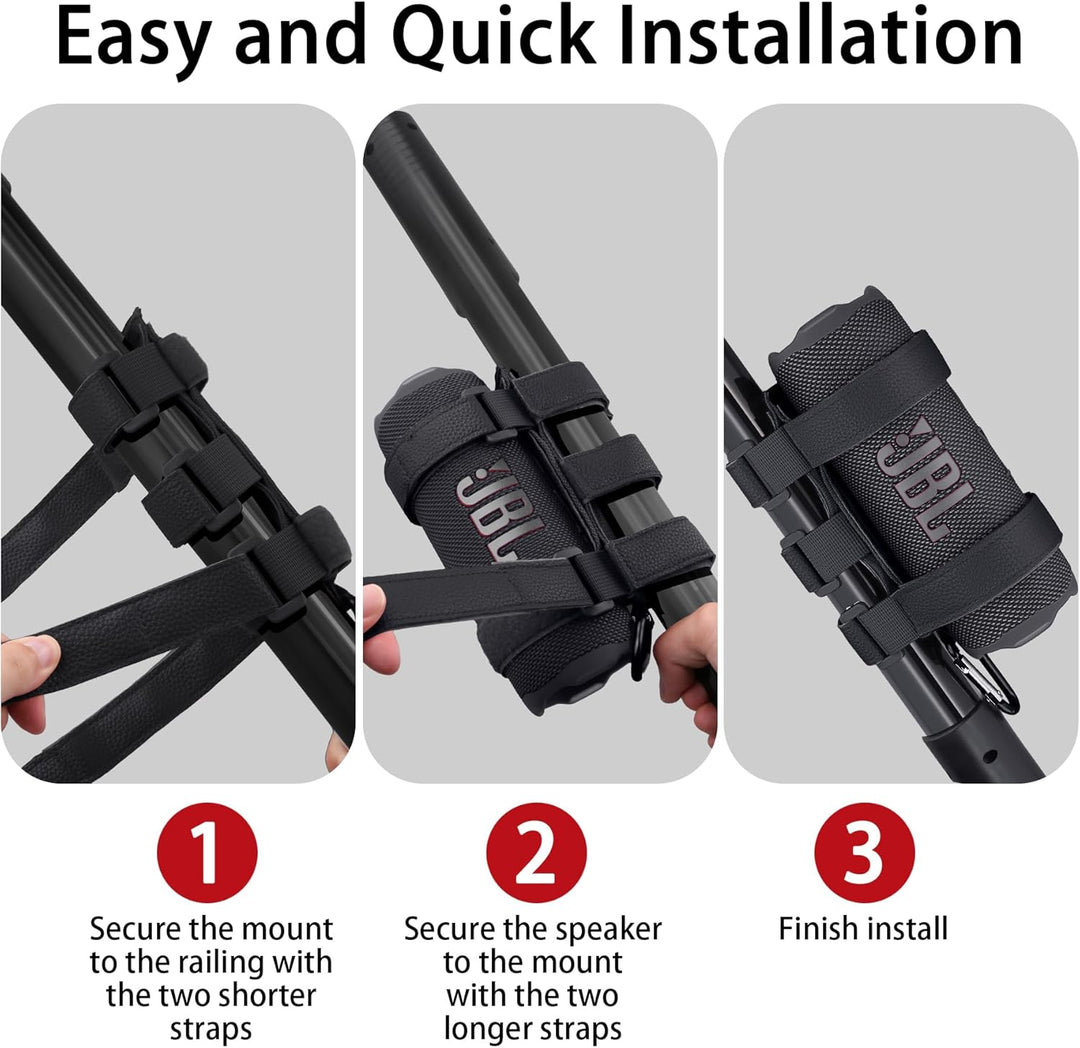 Easy and Quick Installation

JBL

JBL

1
Secure the mount to the railing with the two shorter straps

2
Secure the speaker to the mount with the two longer straps

3
Finish install