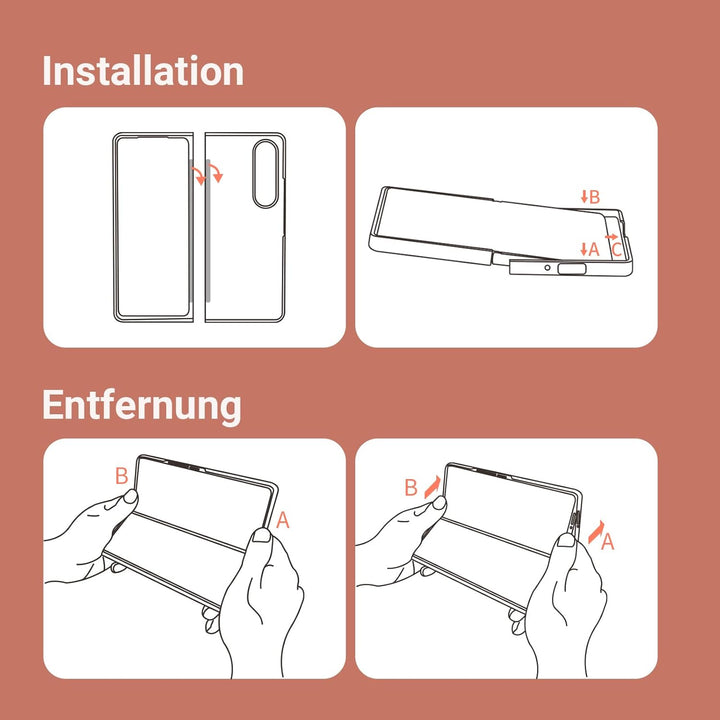 Installation

B
A
C

Entfernung

B
A

B
A