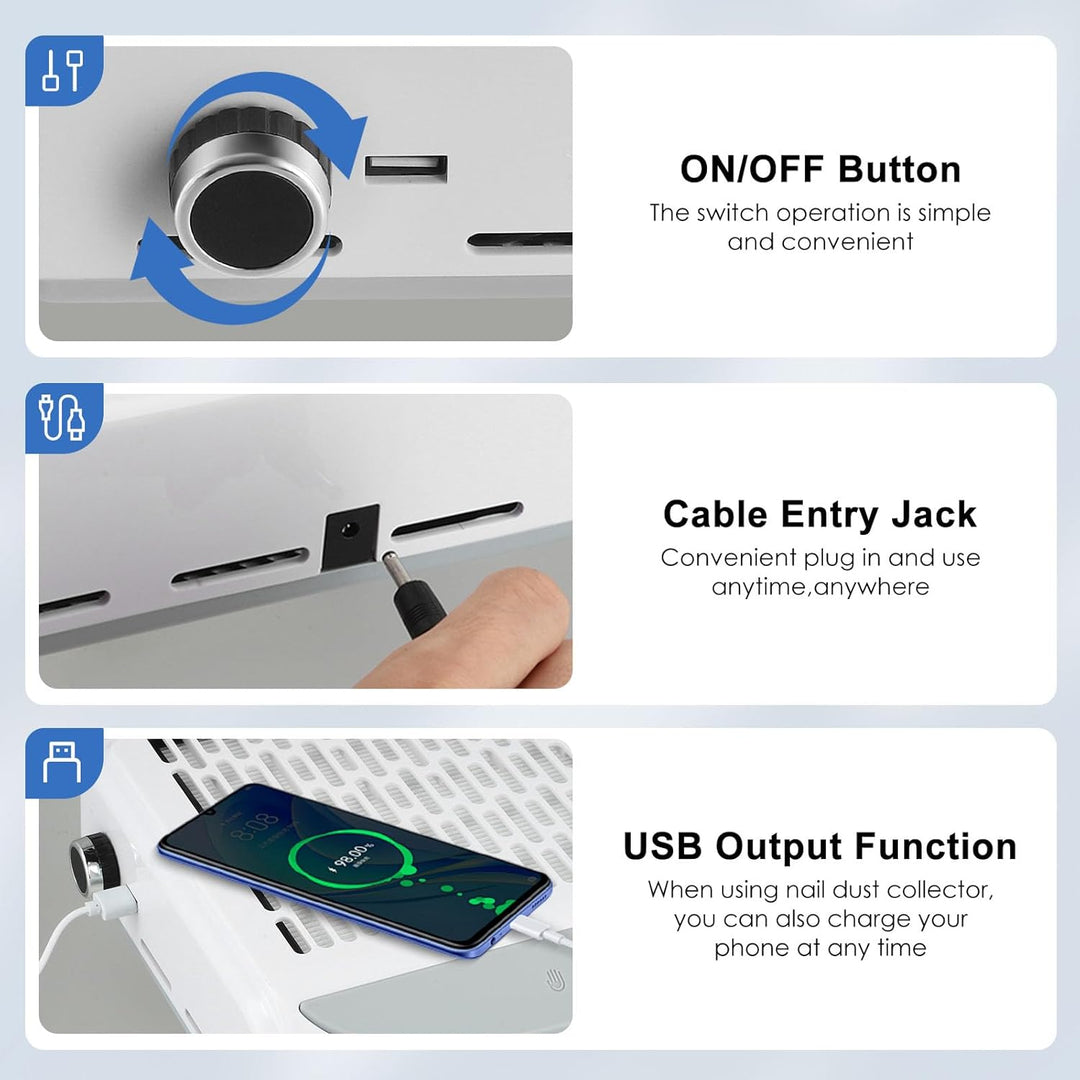 ON/OFF Button
The switch operation is simple and convenient

Cable Entry Jack
Convenient plug in and use anytime,anywhere

8:08
98.00%

USB Output Function
When using nail dust collector, you can also charge your phone at any time