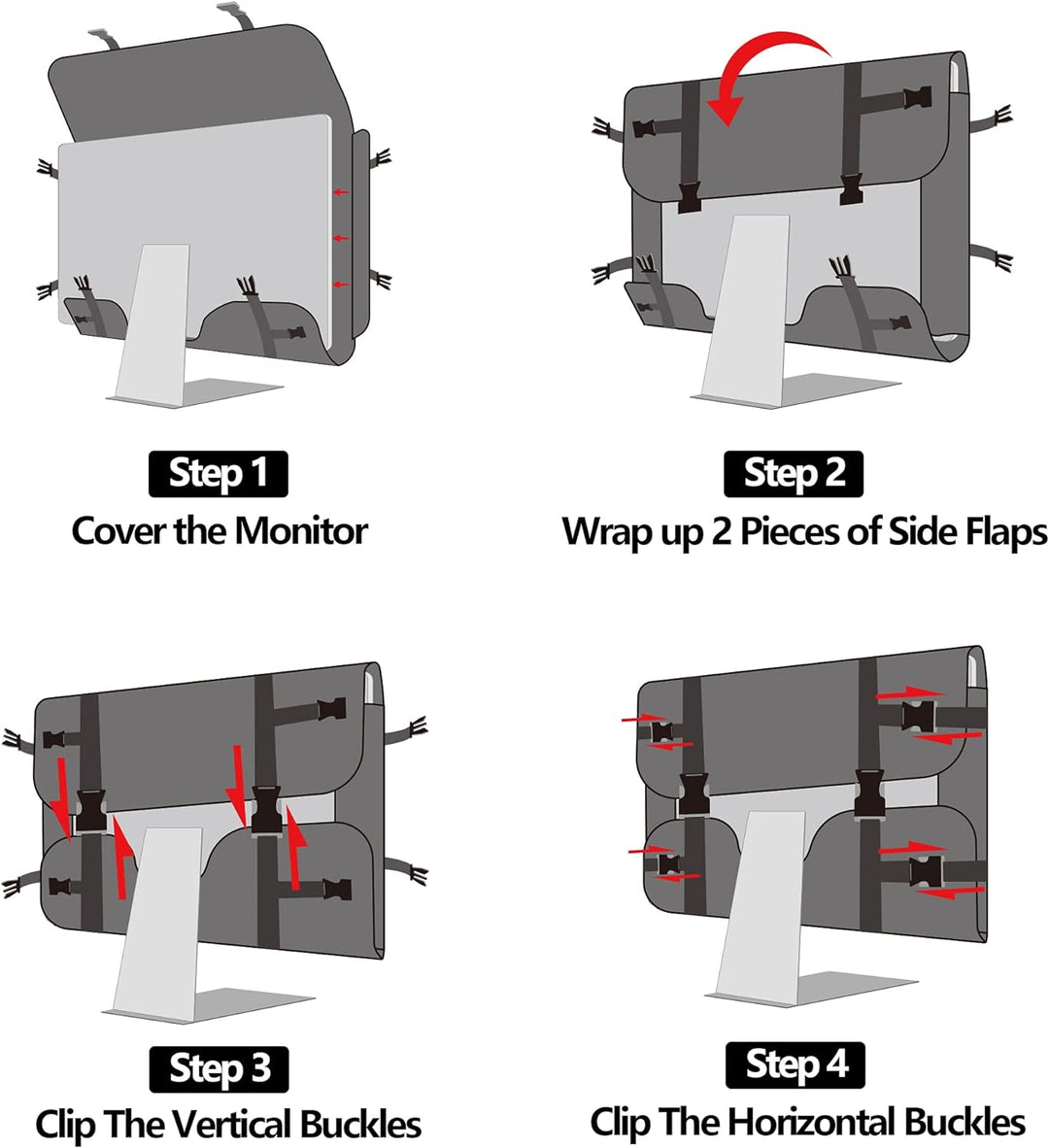 Step 1
Cover the Monitor

Step 2
Wrap up 2 Pieces of Side Flaps

Step 3
Clip The Vertical Buckles

Step 4
Clip The Horizontal Buckles