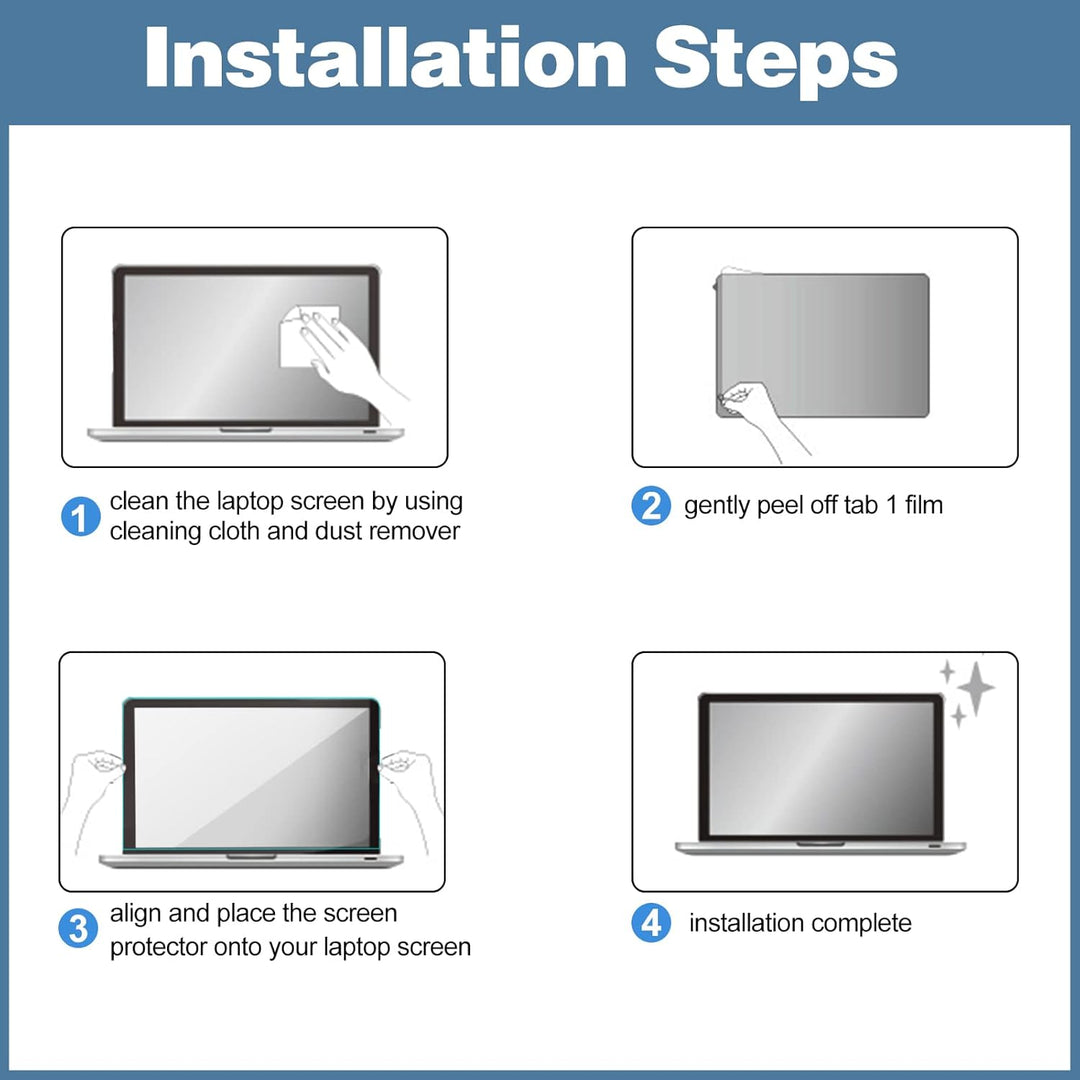 Installation Steps

1 clean the laptop screen by using cleaning cloth and dust remover

2 gently peel off tab 1 film

3 align and place the screen protector onto your laptop screen

4 installation complete