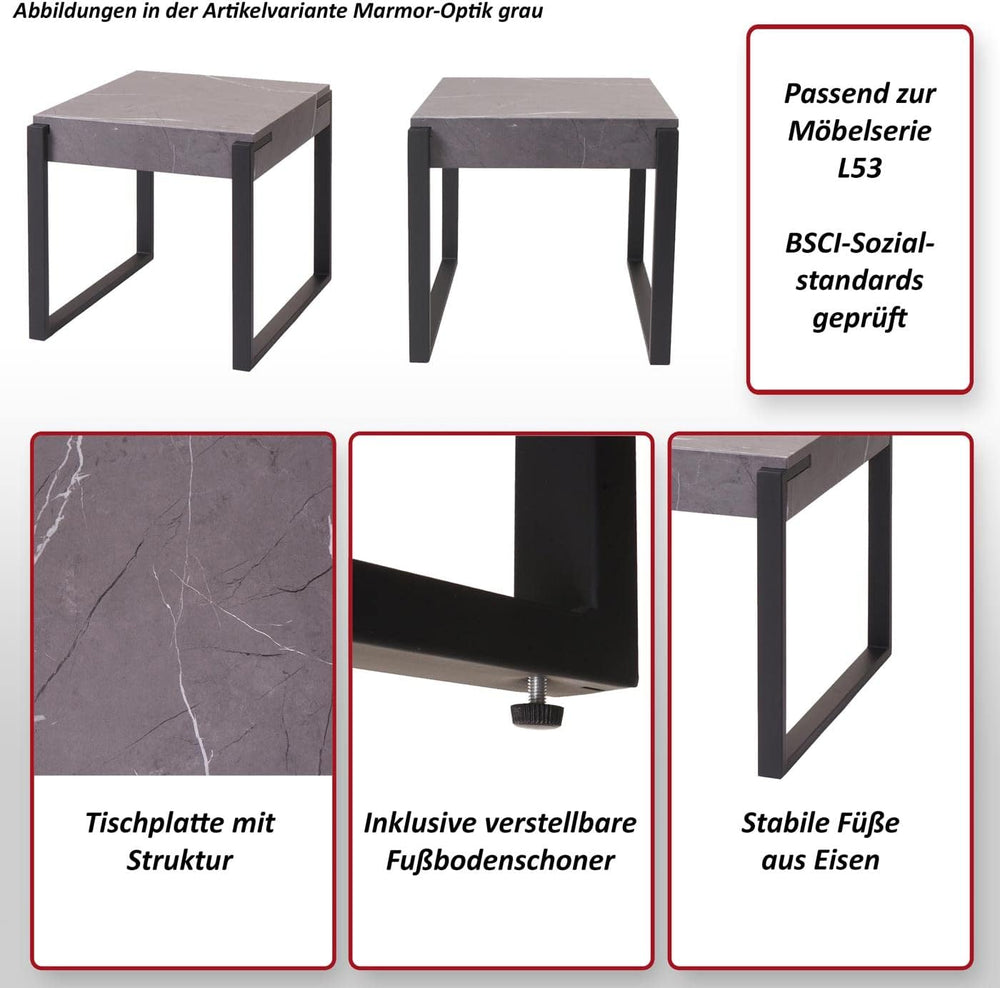 Abbildungen in der Artikelvariante Marmor-Optik grau

Passend zur Möbelserie L53

BSCI-Sozialstandards geprüft

Tischplatte mit Struktur

Inklusive verstellbare Fußbodenschoner

Stabile Füße aus Eisen