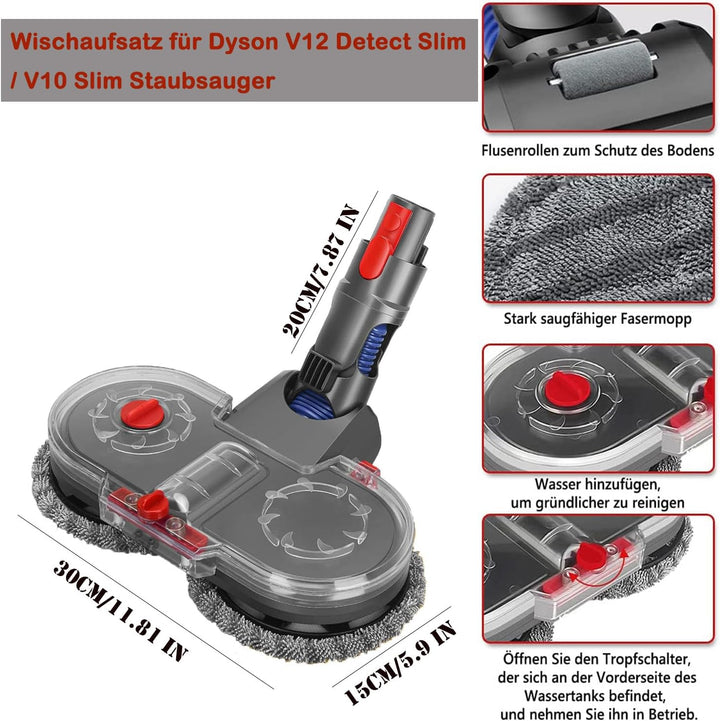 Wischaufsatz für Dyson V12 Detect Slim / V10 Slim Staubsauger

20CM/7.87 IN

30CM/11.81 IN

15CM/5.9 IN

Flusenrollen zum Schutz des Bodens

Stark saugfähiger Fasermopp

Wasser hinzufügen, um gründlicher zu reinigen

Öffnen Sie den Tropfschalter, der sich an der Vorderseite des Wassertanks befindet, und nehmen Sie ihn in Betrieb.