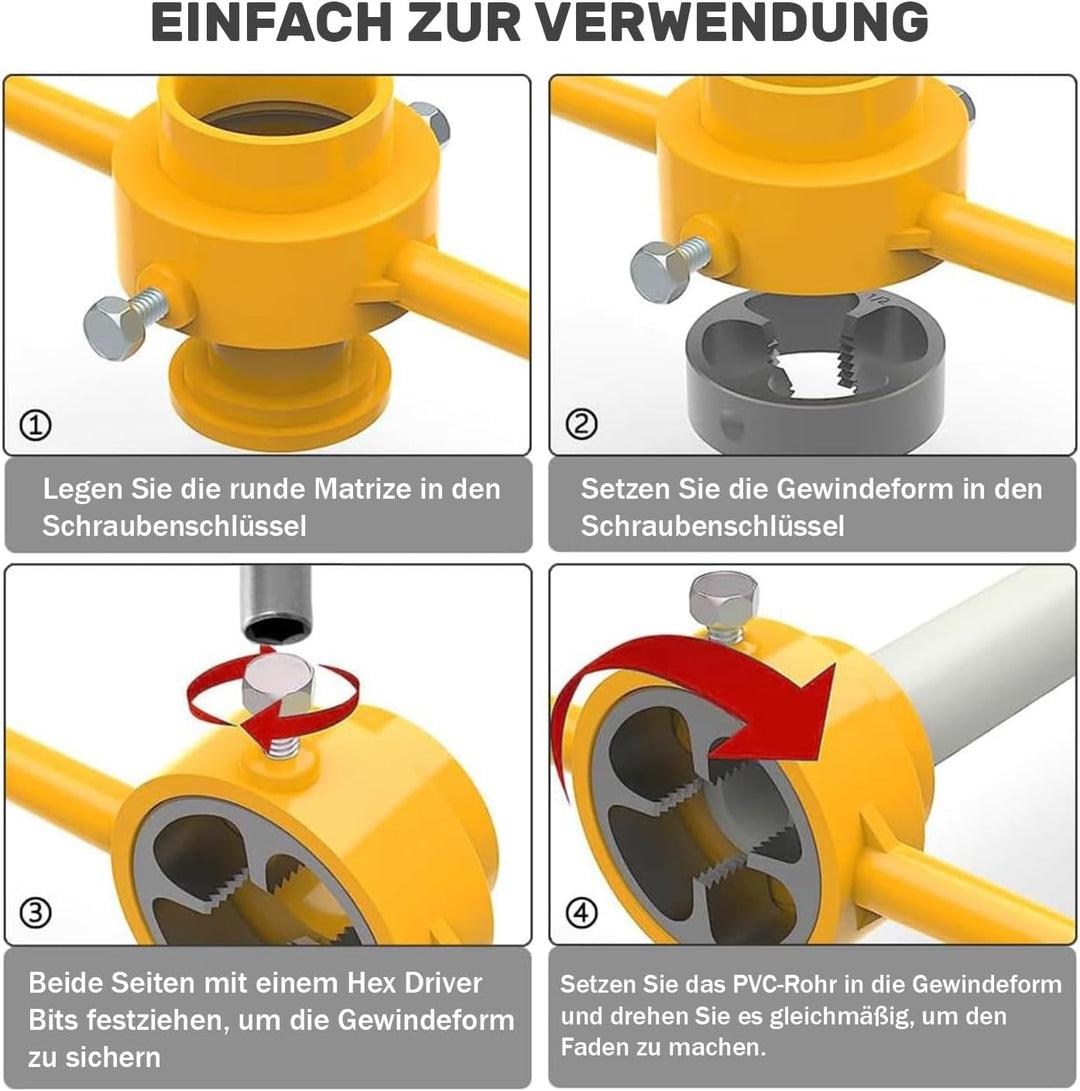 EINFACH ZUR VERWENDUNG

①

Legen Sie die runde Matrize in den Schraubenschlüssel

1/2

②

Setzen Sie die Gewindeform in den Schraubenschlüssel

③

Beide Seiten mit einem Hex Driver Bits festziehen, um die Gewindeform zu sichern

④

Setzen Sie das PVC-Rohr in die Gewindeform und drehen Sie es gleichmäßig, um den Faden zu machen.