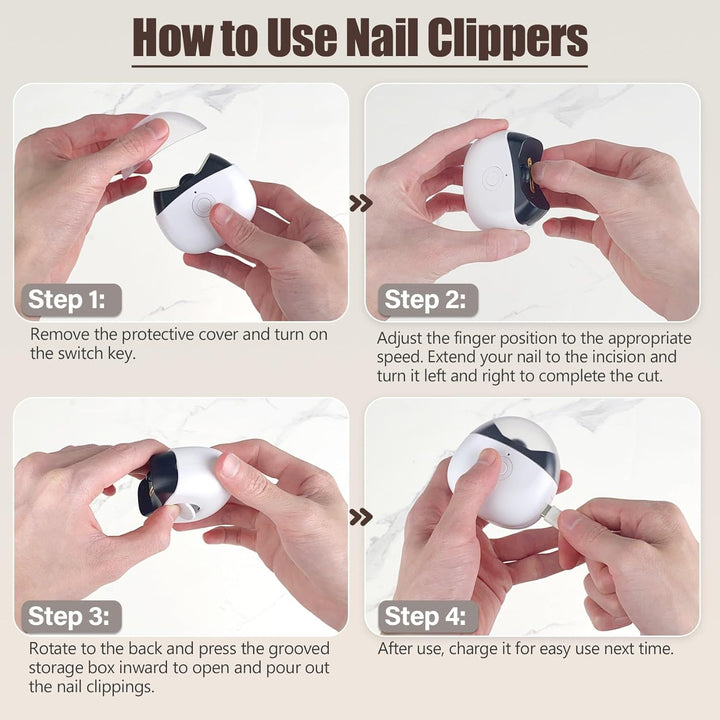 How to Use Nail Clippers

Step 1:
Remove the protective cover and turn on the switch key.

Step 2:
Adjust the finger position to the appropriate speed. Extend your nail to the incision and turn it left and right to complete the cut.

Step 3:
Rotate to the back and press the grooved storage box inward to open and pour out the nail clippings.

Step 4:
After use, charge it for easy use next time.