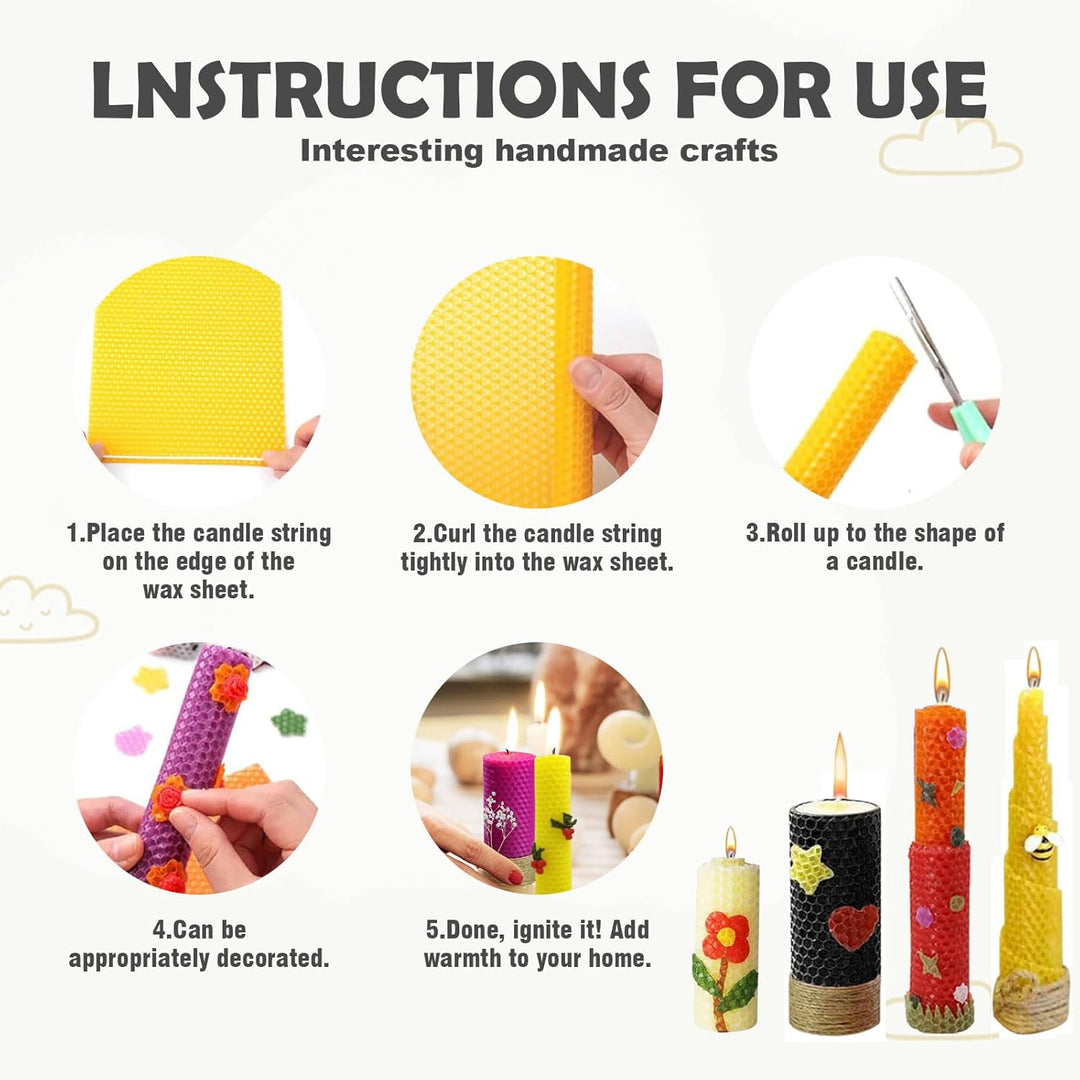 LNSTRUCTIONS FOR USE

Interesting handmade crafts

1.Place the candle string on the edge of the wax sheet.

2.Curl the candle string tightly into the wax sheet.

3.Roll up to the shape of a candle.

4.Can be appropriately decorated.

5.Done, ignite it! Add warmth to your home.