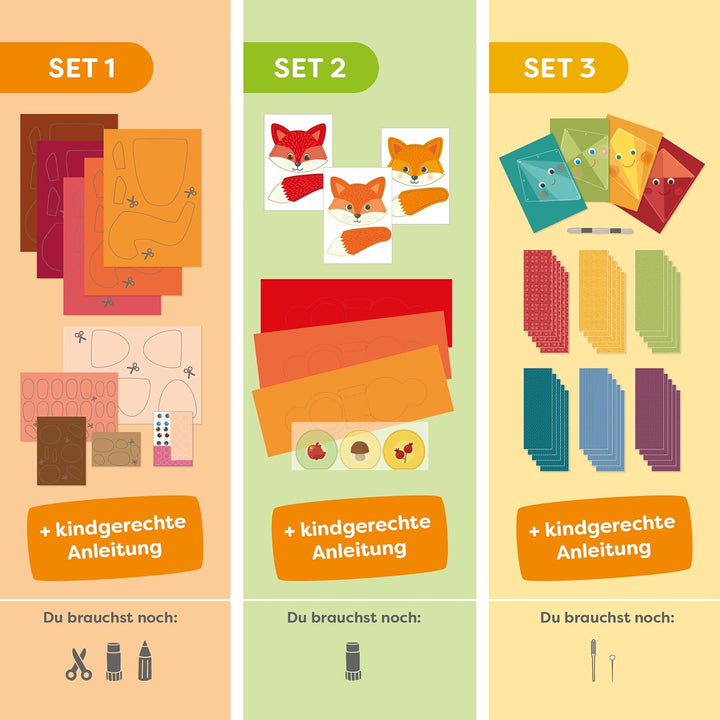 SET 1

+ kindgerechte Anleitung

Du brauchst noch:

SET 2

+ kindgerechte Anleitung

Du brauchst noch:

SET 3

+ kindgerechte Anleitung

Du brauchst noch: