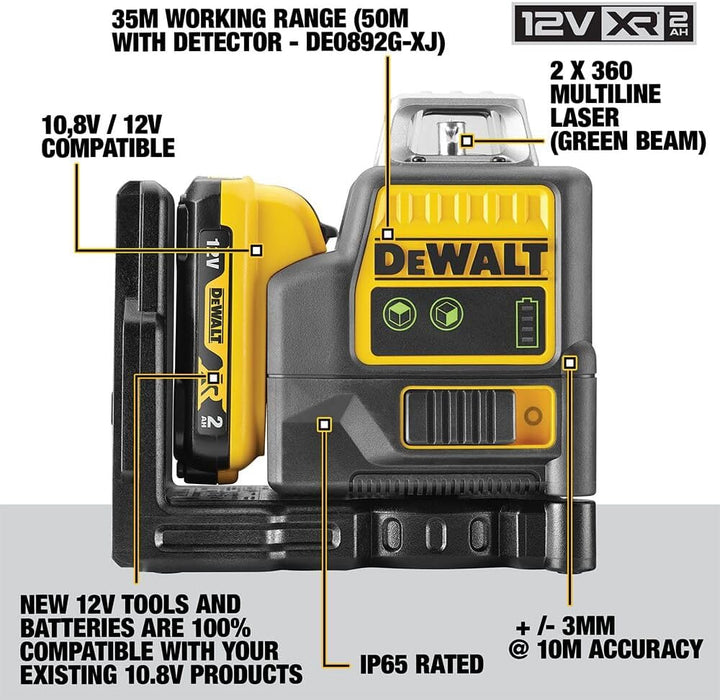 35M WORKING RANGE (50M WITH DETECTOR - DE0892G-XJ)

12V XR 2 AH

2 X 360 MULTILINE LASER (GREEN BEAM)

10,8V / 12V COMPATIBLE

12V DEWALT XR 2 AH

DEWALT

NEW 12V TOOLS AND BATTERIES ARE 100% COMPATIBLE WITH YOUR EXISTING 10.8V PRODUCTS

IP65 RATED

+ /- 3MM @ 10M ACCURACY