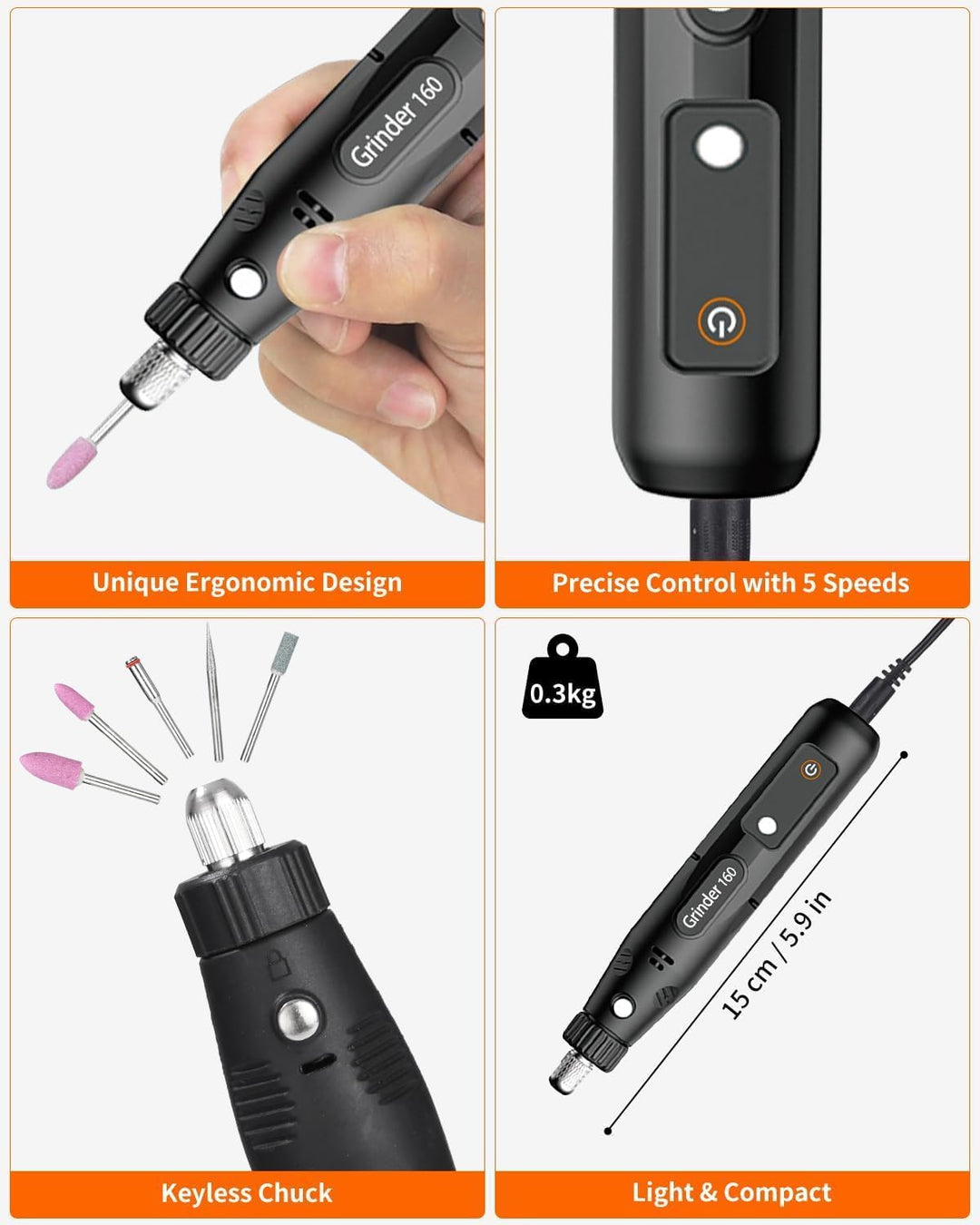 Grinder 160

Unique Ergonomic Design

Precise Control with 5 Speeds

Keyless Chuck

0.3kg

Grinder 160

15 cm / 5.9 in

Light & Compact