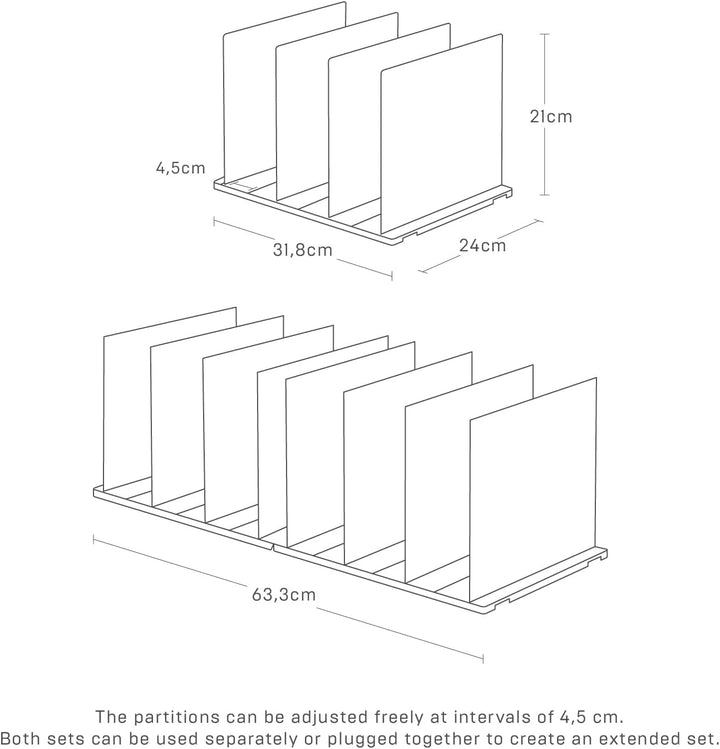 21cm

4,5cm

31,8cm

24cm

63,3cm

The partitions can be adjusted freely at intervals of 4,5 cm.
Both sets can be used separately or plugged together to create an extended set.