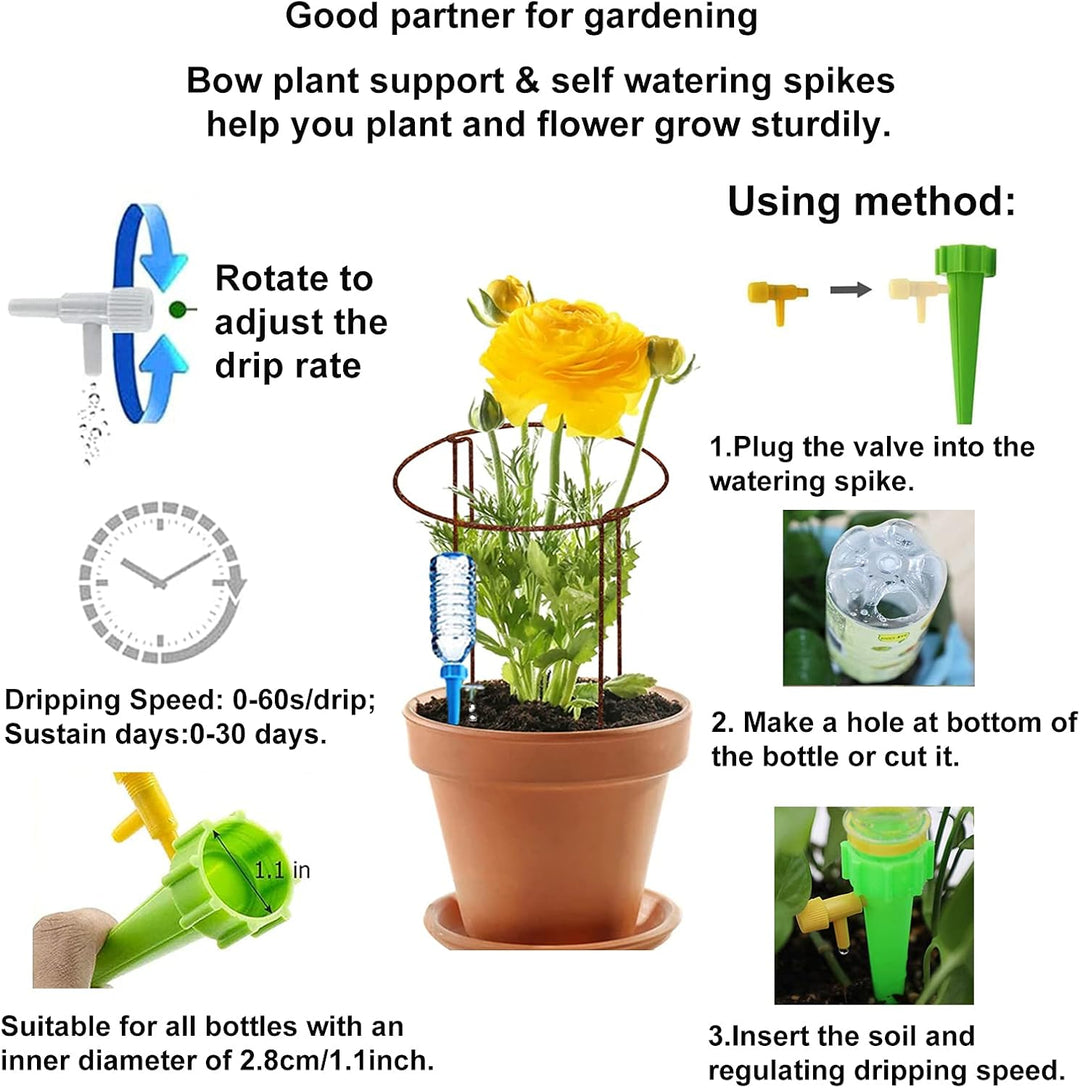 Good partner for gardening

Bow plant support & self watering spikes help you plant and flower grow sturdily.

Rotate to adjust the drip rate

Dripping Speed: 0-60s/drip;
Sustain days:0-30 days.

1.1 in

Suitable for all bottles with an inner diameter of 2.8cm/1.1inch.

Using method:

1.Plug the valve into the watering spike.

2. Make a hole at bottom of the bottle or cut it.

3.Insert the soil and regulating dripping speed.