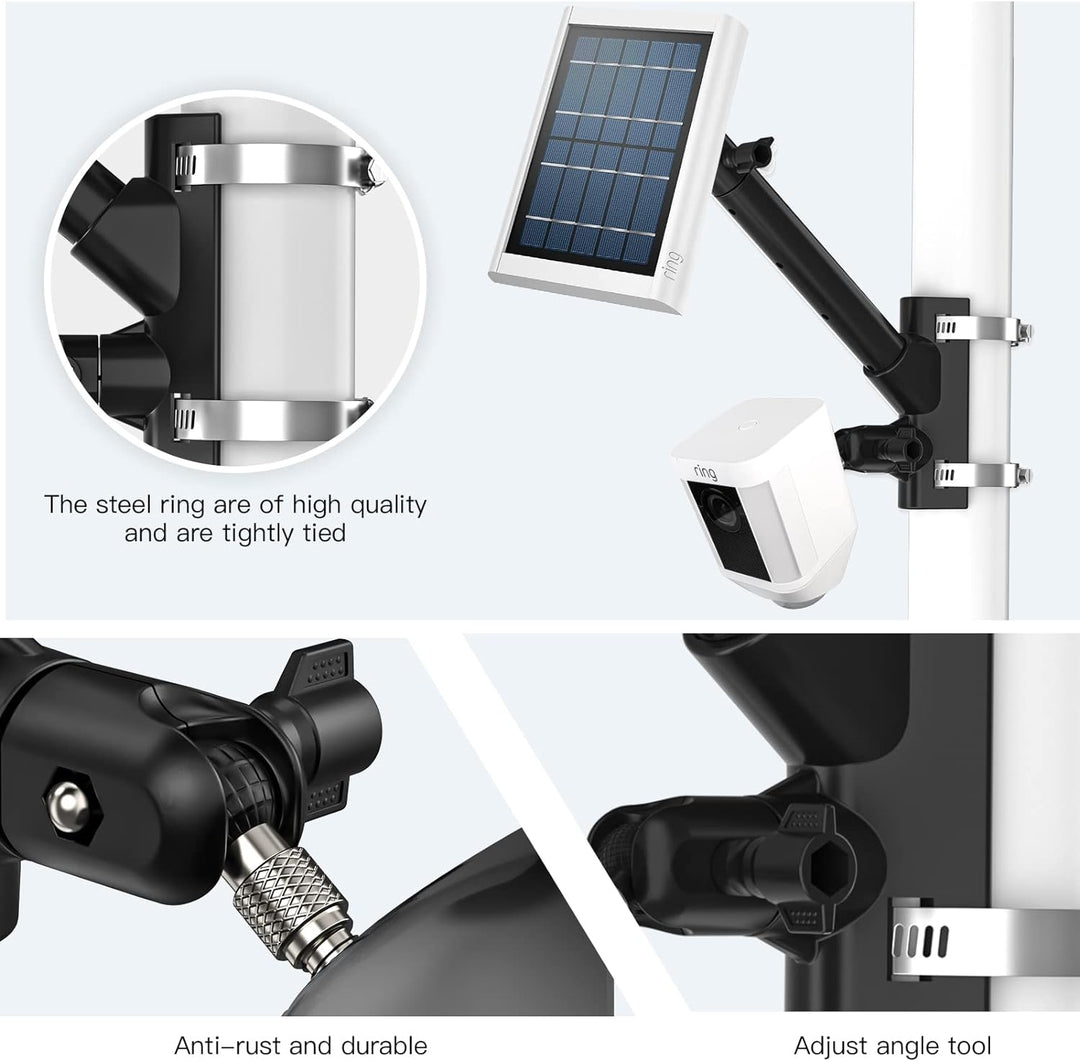 ring

ring

The steel ring are of high quality and are tightly tied

Anti-rust and durable

Adjust angle tool