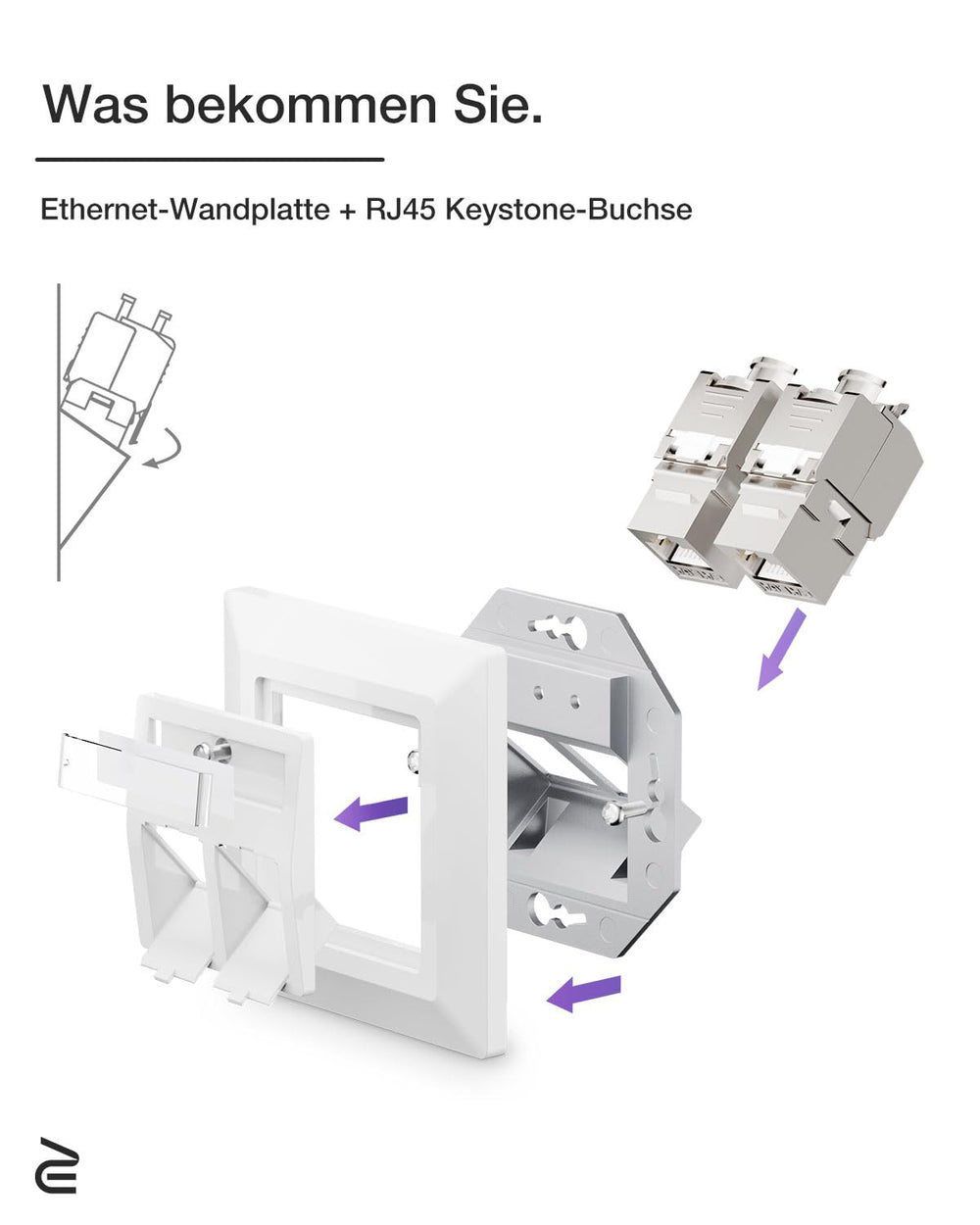 Was bekommen Sie.

Ethernet-Wandplatte + RJ45 Keystone-Buchse