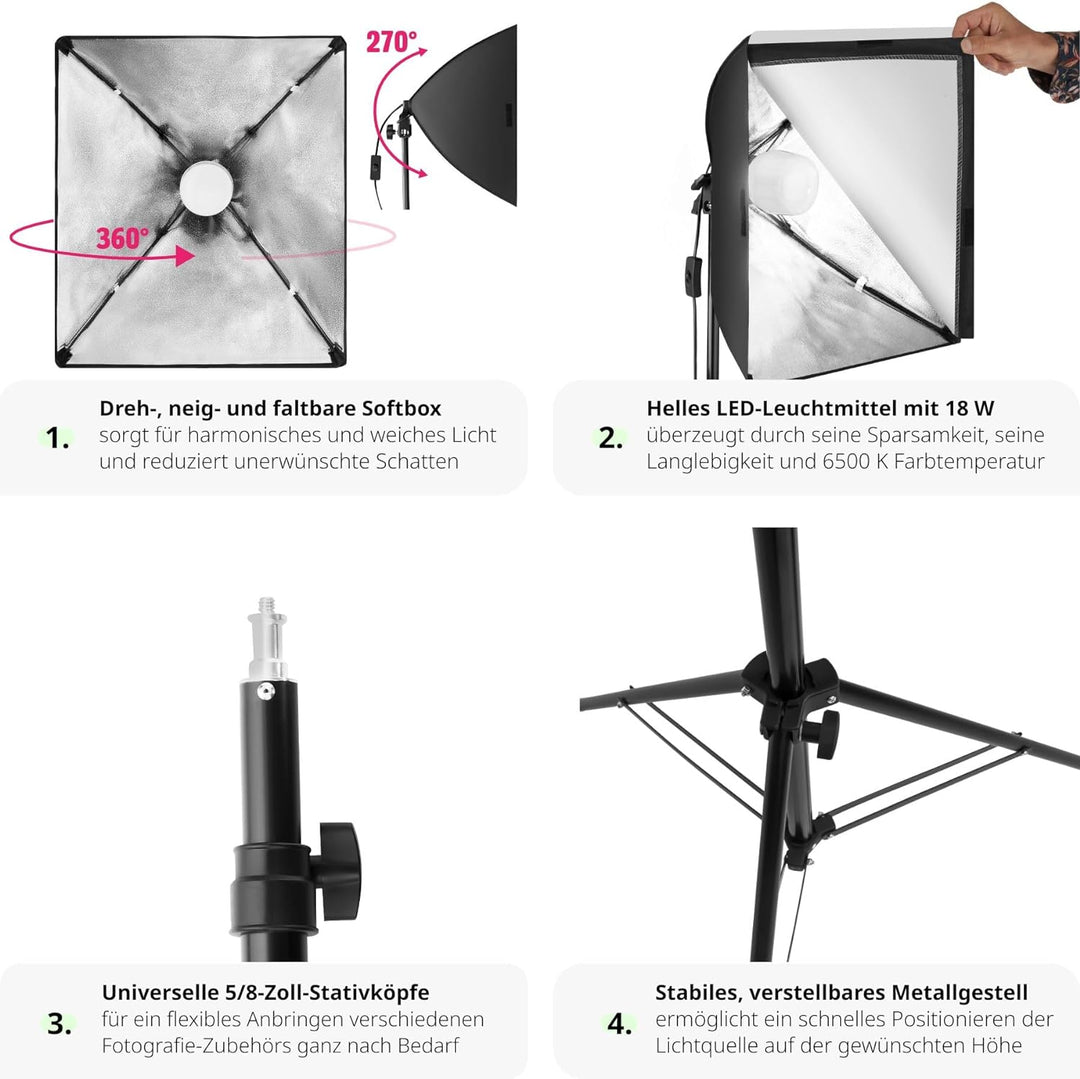 270°

360°

1. Dreh-, neig- und faltbare Softbox
sorgt für harmonisches und weiches Licht und reduziert unerwünschte Schatten

2. Helles LED-Leuchtmittel mit 18 W
überzeugt durch seine Sparsamkeit, seine Langlebigkeit und 6500 K Farbtemperatur

3. Universelle 5/8-Zoll-Stativköpfe
für ein flexibles Anbringen verschiedenen Fotografie-Zubehörs ganz nach Bedarf

4. Stabiles, verstellbares Metallgestell
ermöglicht ein schnelles Positionieren der Lichtquelle auf der gewünschten Höhe