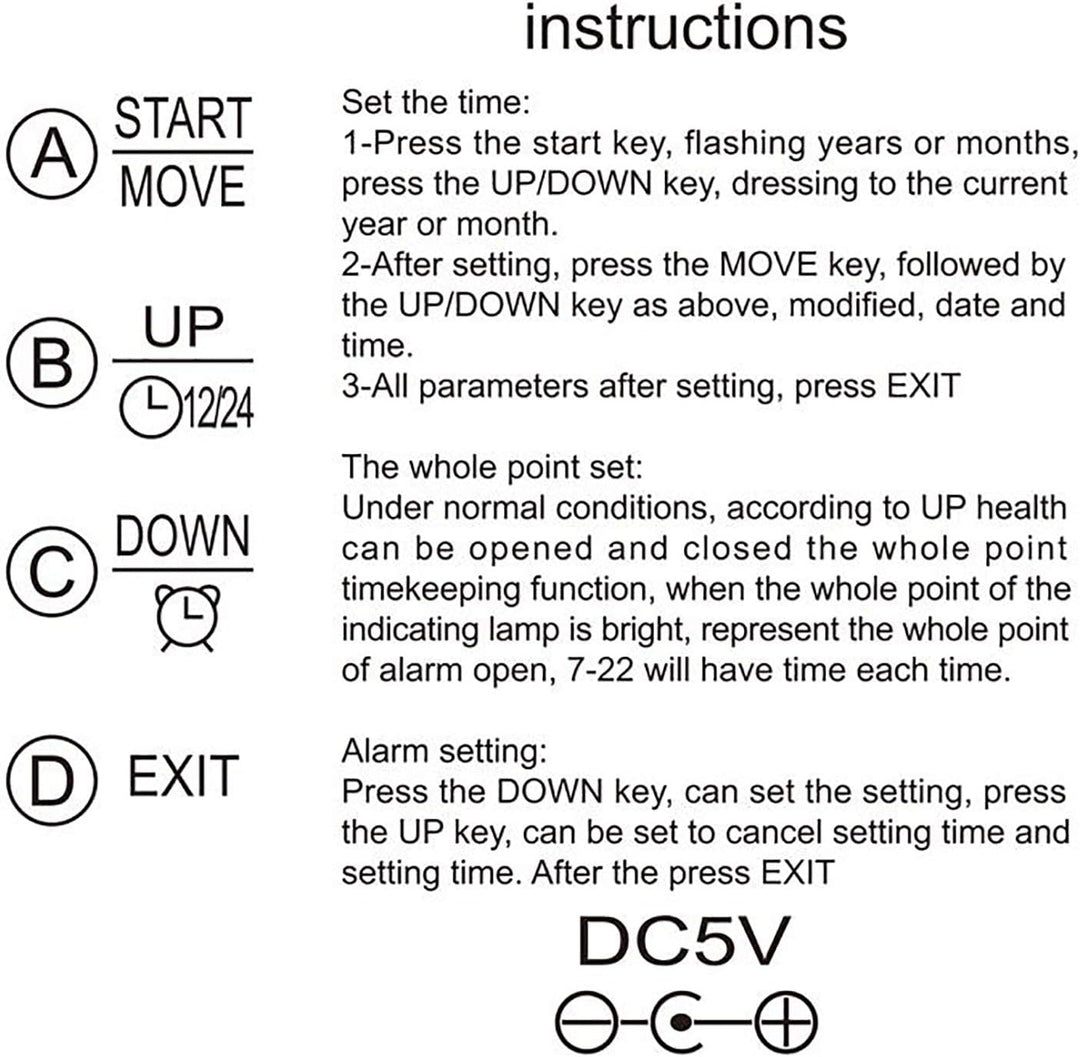 instructions

A START
MOVE

B UP
12/24

C DOWN

D EXIT

Set the time:
1-Press the start key, flashing years or months, press the UP/DOWN key, dressing to the current year or month.
2-After setting, press the MOVE key, followed by the UP/DOWN key as above, modified, date and time.
3-All parameters after setting, press EXIT

The whole point set:
Under normal conditions, according to UP health can be opened and closed the whole point timekeeping function, when the whole point of the indicating lamp is bright, represent the whole point of alarm open, 7-22 will have time each time.

Alarm setting:
Press the DOWN key, can set the setting, press the UP key, can be set to cancel setting time and setting time. After the press EXIT

DC5V