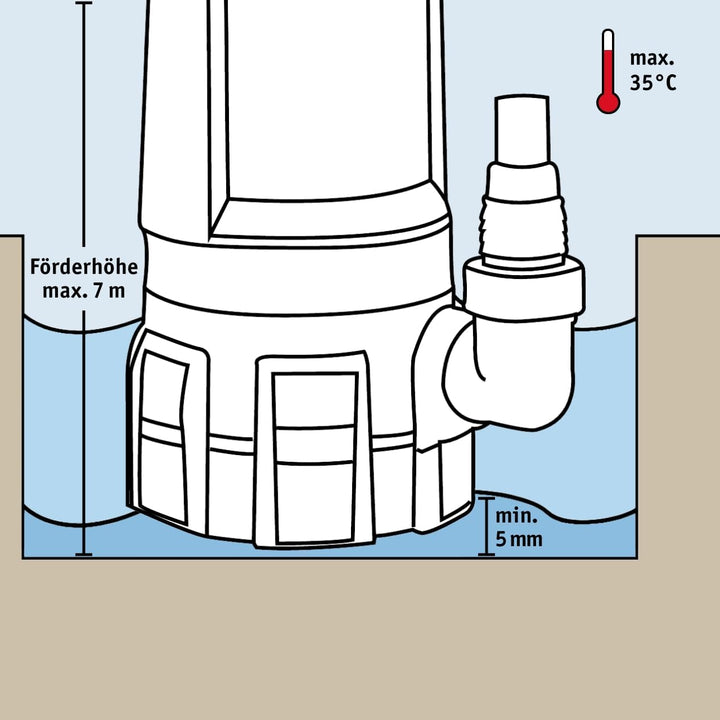 max.
35°C

Förderhöhe
max. 7 m

min.
5 mm