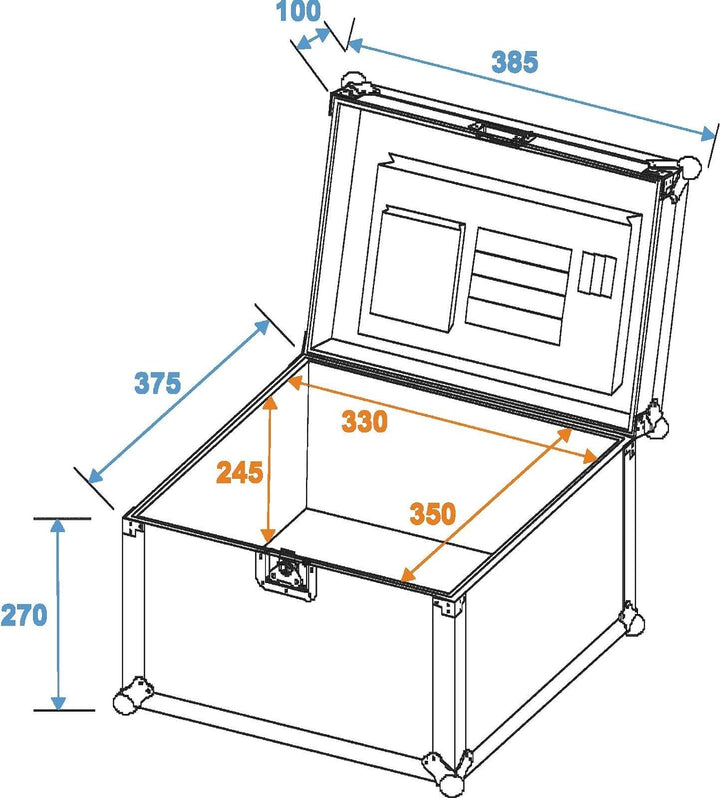 100
385
375
330
245
350
270