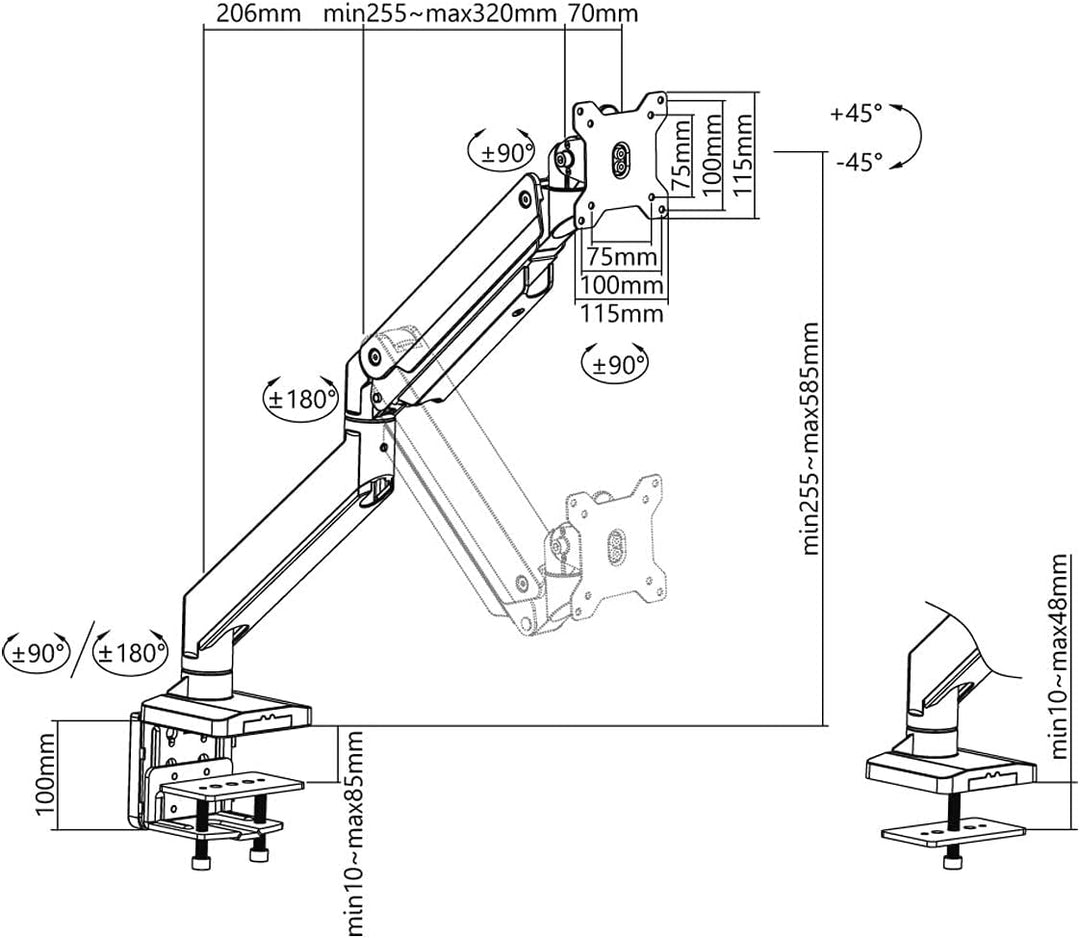 206mm
min255~max320mm
70mm
+45°
-45°
±90°
75mm
100mm
115mm
75mm
100mm
115mm
±90°
±180°
min255~max585mm
±90°
±180°
100mm
min10~max85mm
min10~max48mm