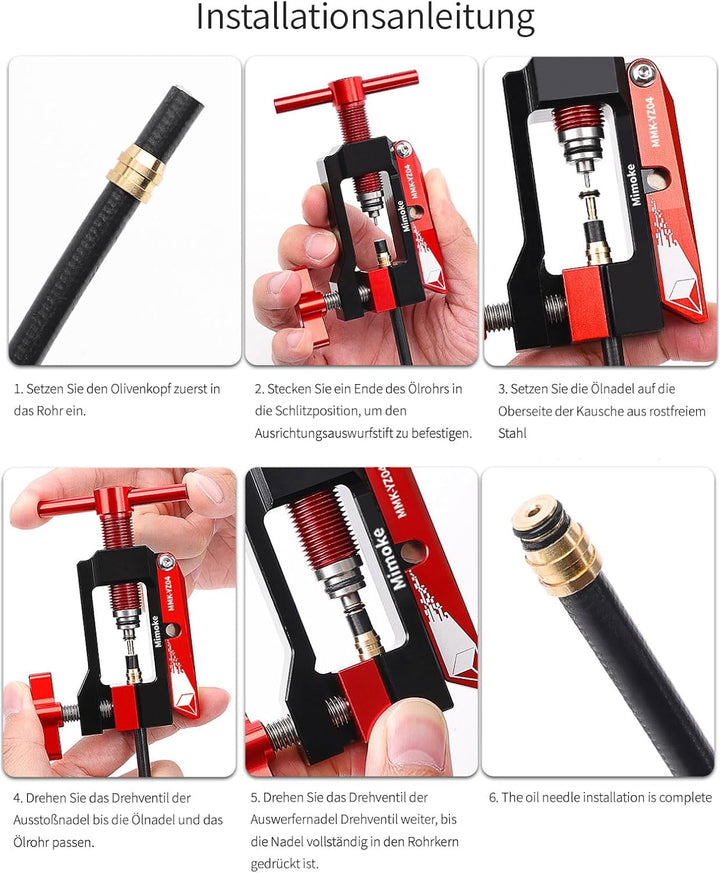 Installationsanleitung

Mimoke
MMK-YZ04

Mimoke
MMK-YZ04

1. Setzen Sie den Olivenkopf zuerst in das Rohr ein.

2. Stecken Sie ein Ende des Ölrohrs in die Schlitzposition, um den Ausrichtungsauswurfstift zu befestigen.

3. Setzen Sie die Ölnadel auf die Oberseite der Kausche aus rostfreiem Stahl

Mimoke
MMK-YZ04

Mimoke
MMK-YZ04

4. Drehen Sie das Drehventil der Ausstoßnadel bis die Ölnadel und das Ölrohr passen.

5. Drehen Sie das Drehventil der Auswerfernadel Drehventil weiter, bis die Nadel vollständig in den Rohrkern gedrückt ist.

6. The oil needle installation is complete