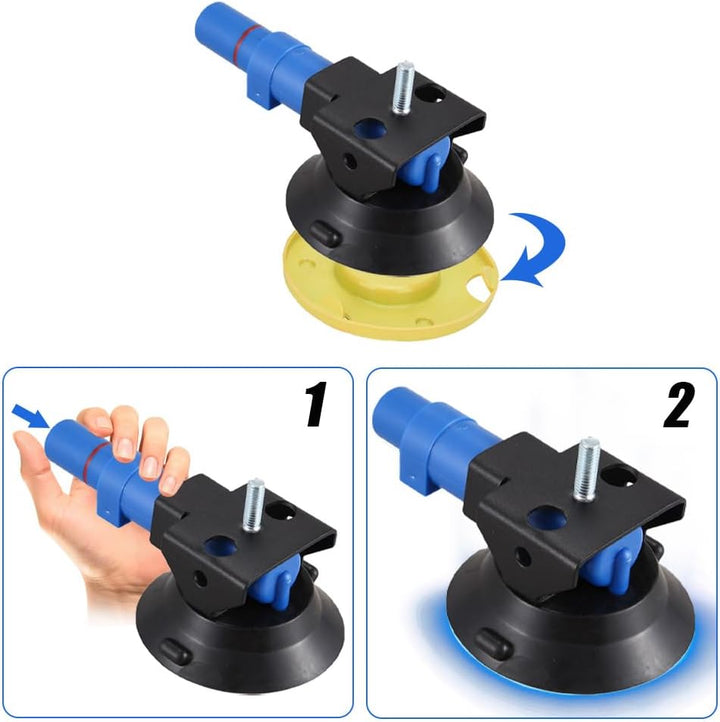 1

2