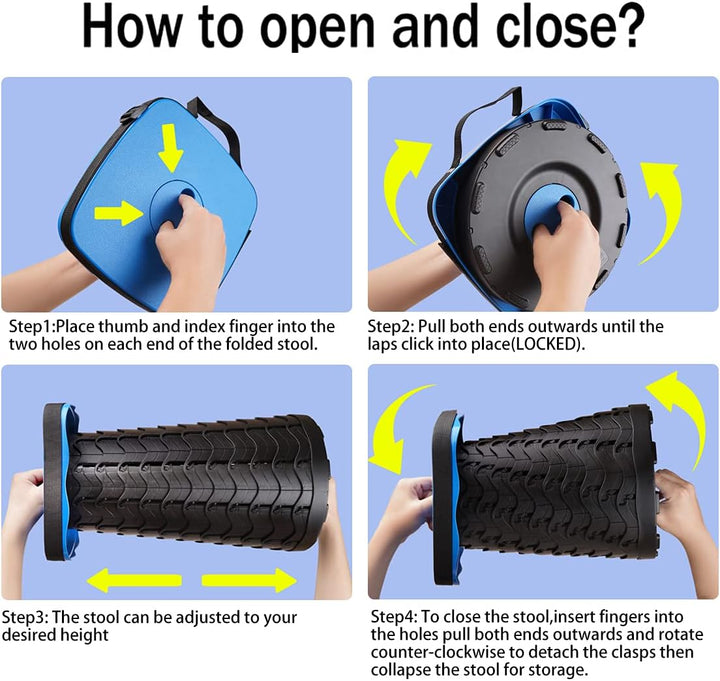 How to open and close?

Step1:Place thumb and index finger into the two holes on each end of the folded stool.

Step2: Pull both ends outwards until the laps click into place(LOCKED).

Step3: The stool can be adjusted to your desired height

Step4: To close the stool,insert fingers into the holes pull both ends outwards and rotate counter-clockwise to detach the clasps then collapse the stool for storage.