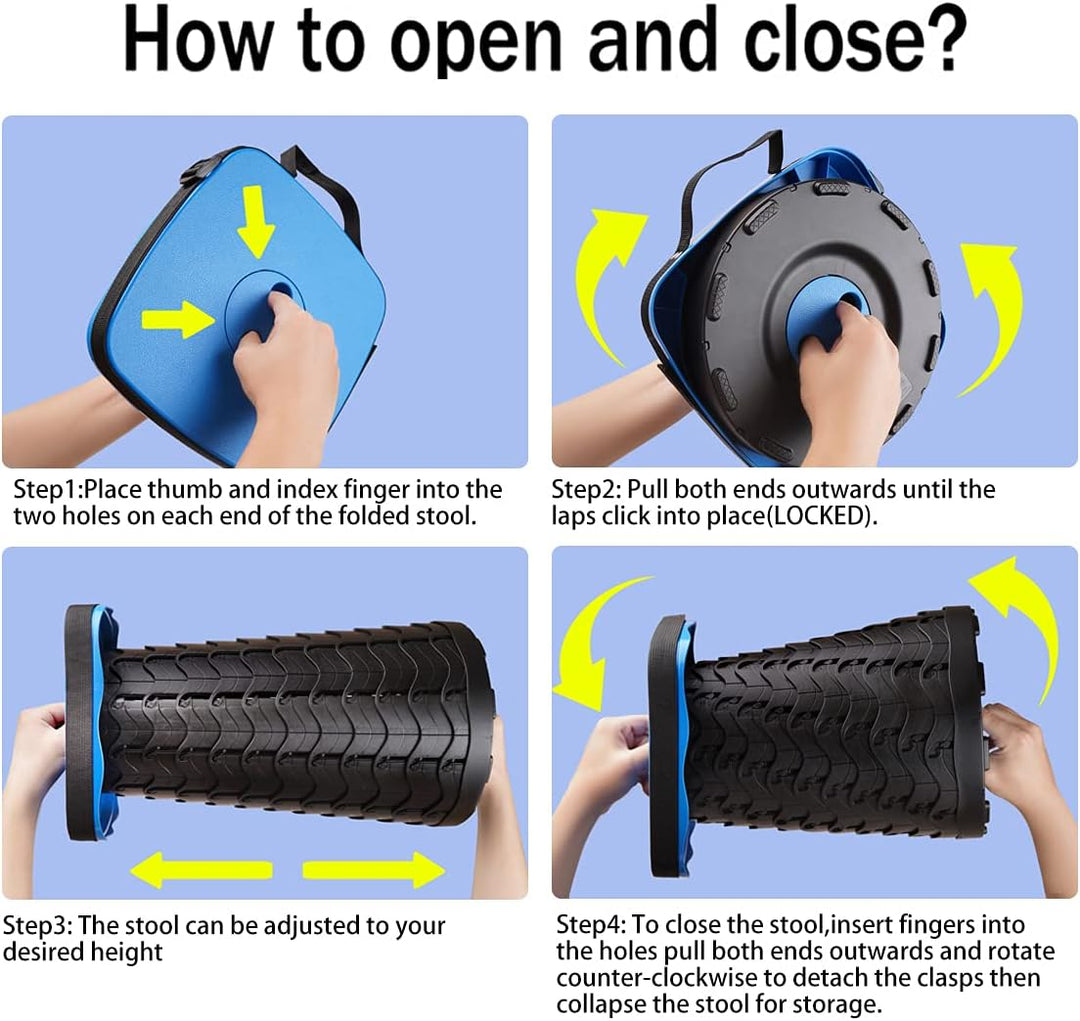 How to open and close?

Step1:Place thumb and index finger into the two holes on each end of the folded stool.

Step2: Pull both ends outwards until the laps click into place(LOCKED).

Step3: The stool can be adjusted to your desired height

Step4: To close the stool,insert fingers into the holes pull both ends outwards and rotate counter-clockwise to detach the clasps then collapse the stool for storage.