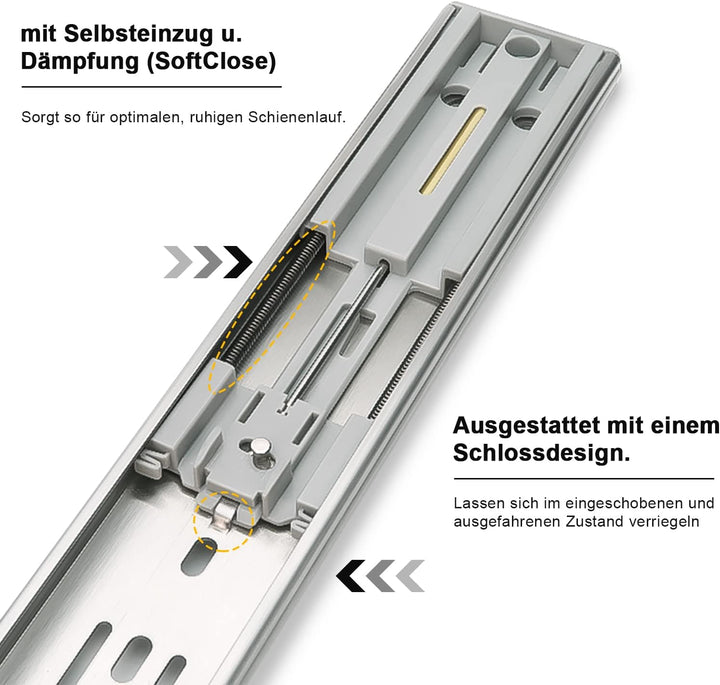 mit Selbsteinzug u. Dämpfung (SoftClose)

Sorgt so für optimalen, ruhigen Schienenlauf.

Ausgestattet mit einem Schlossdesign.

Lassen sich im eingeschobenen und ausgefahrenen Zustand verriegeln