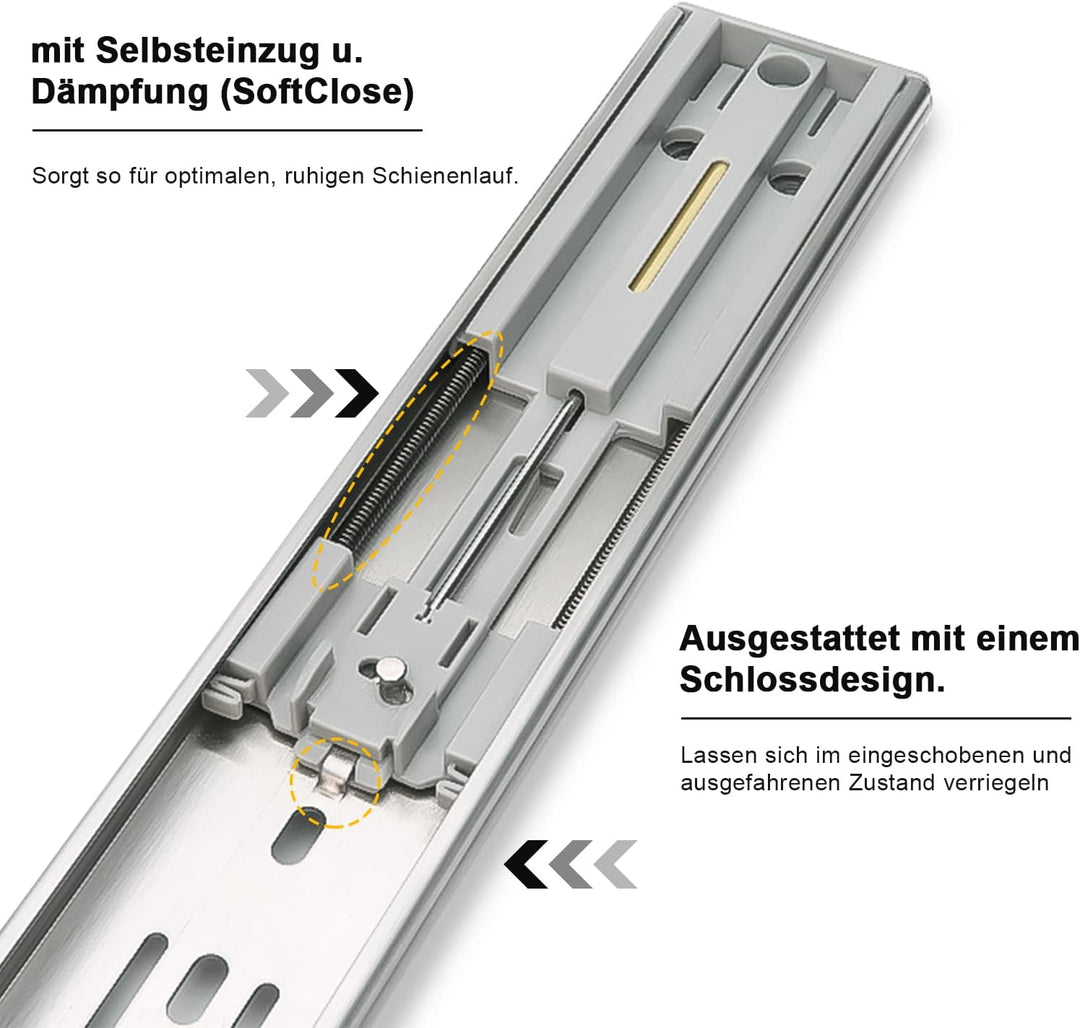 mit Selbsteinzug u. Dämpfung (SoftClose)

Sorgt so für optimalen, ruhigen Schienenlauf.

Ausgestattet mit einem Schlossdesign.

Lassen sich im eingeschobenen und ausgefahrenen Zustand verriegeln