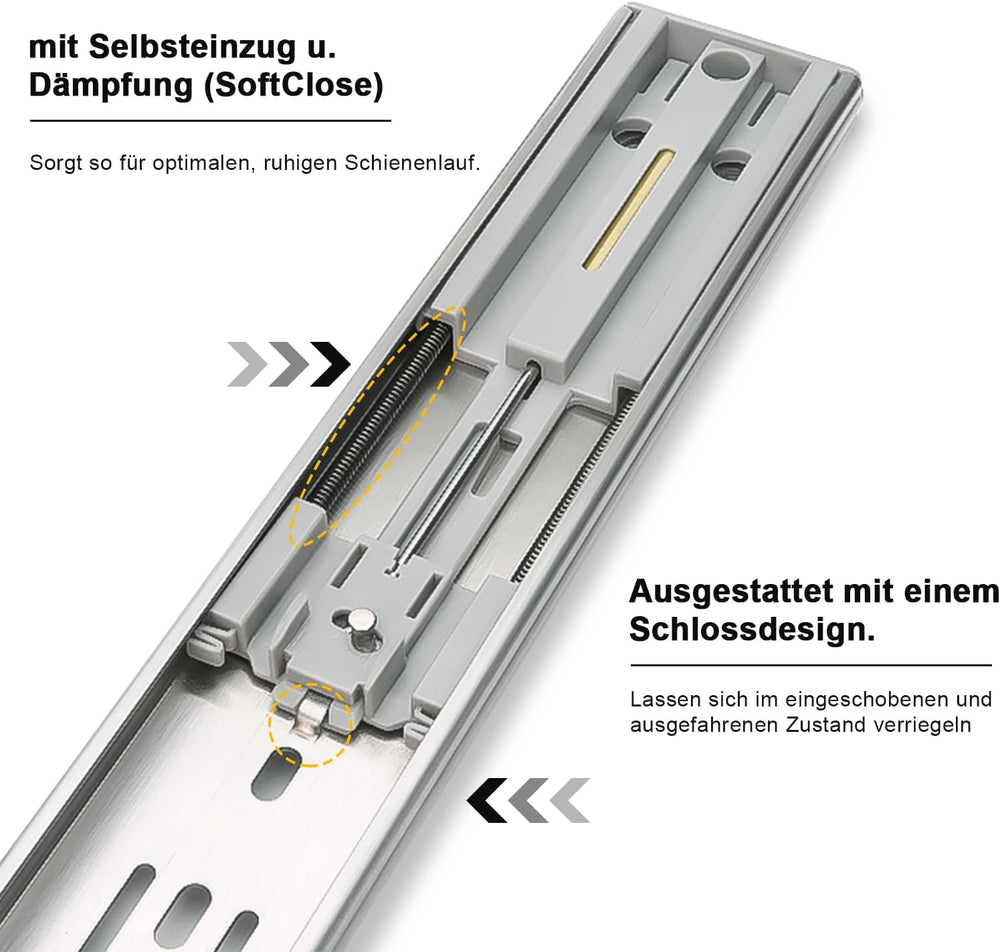 mit Selbsteinzug u. Dämpfung (SoftClose)

Sorgt so für optimalen, ruhigen Schienenlauf.

Ausgestattet mit einem Schlossdesign.

Lassen sich im eingeschobenen und ausgefahrenen Zustand verriegeln