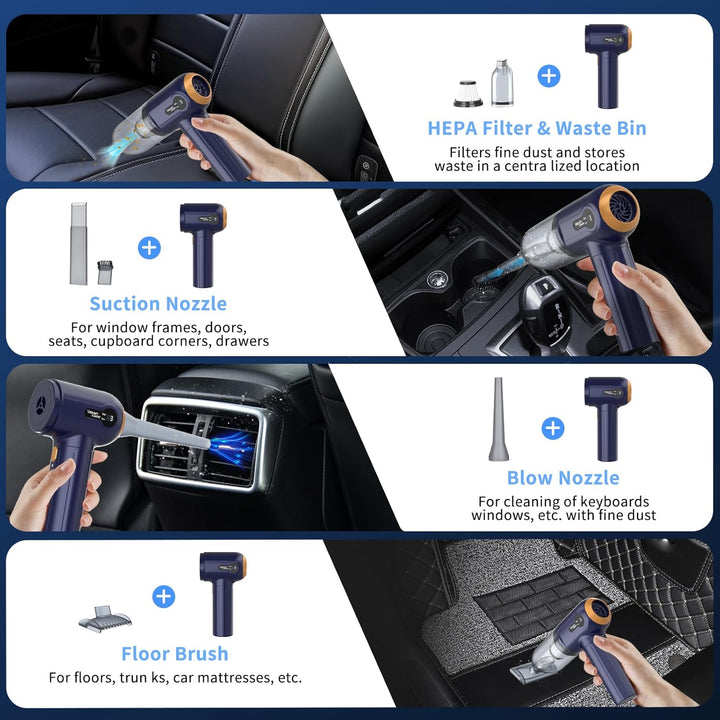 HEPA Filter & Waste Bin
Filters fine dust and stores waste in a centra lized location

Suction Nozzle
For window frames, doors, seats, cupboard corners, drawers

Blow Nozzle
For cleaning of keyboards windows, etc. with fine dust

Floor Brush
For floors, trun ks, car mattresses, etc.