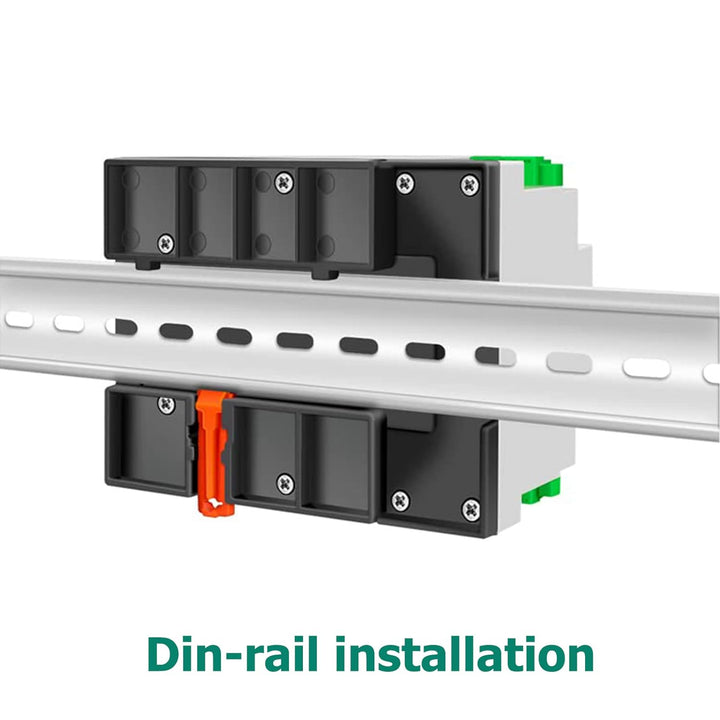 Din-rail installation