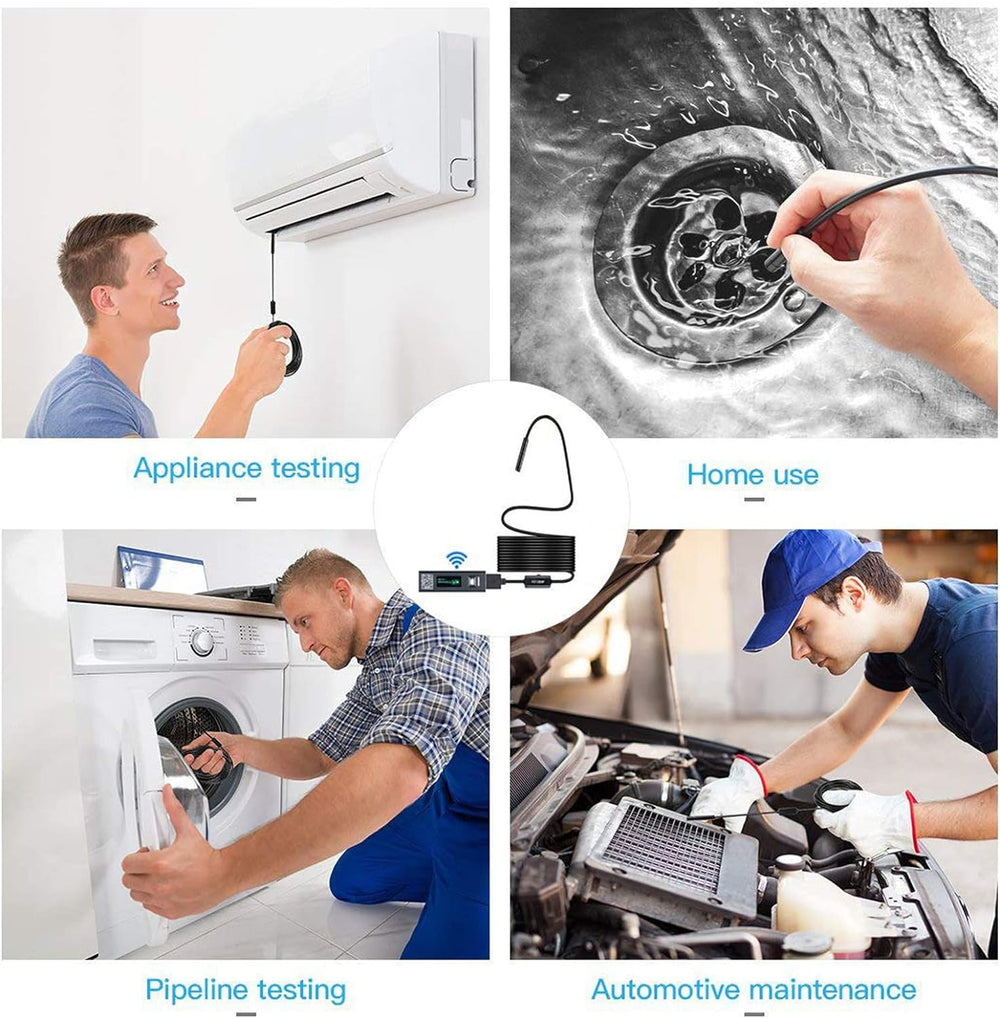 Appliance testing

Home use

Pipeline testing

Automotive maintenance