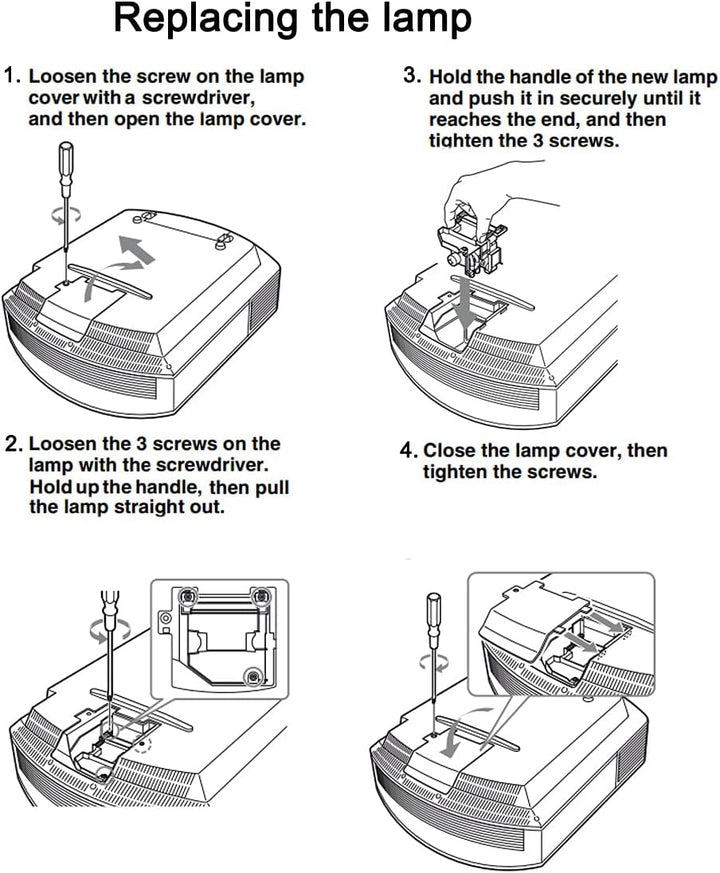 Replacing the lamp

1. Loosen the screw on the lamp cover with a screwdriver, and then open the lamp cover.

2. Loosen the 3 screws on the lamp with the screwdriver. Hold up the handle, then pull the lamp straight out.

3. Hold the handle of the new lamp and push it in securely until it reaches the end, and then tighten the 3 screws.

4. Close the lamp cover, then tighten the screws.