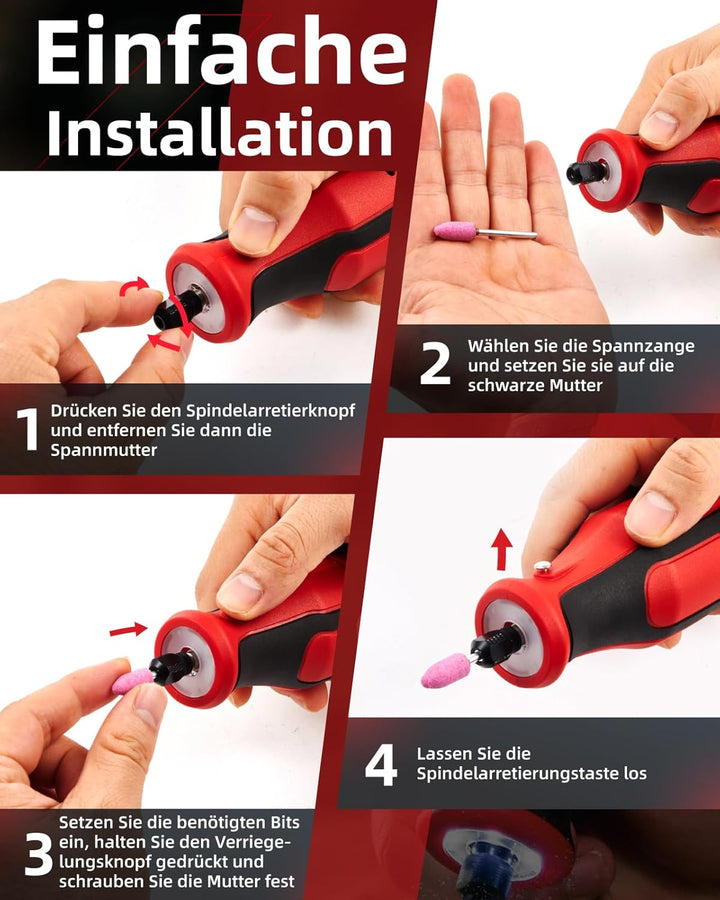 Einfache Installation

1 Drücken Sie den Spindelarretierknopf und entfernen Sie dann die Spannmutter

2 Wählen Sie die Spannzange und setzen Sie sie auf die schwarze Mutter

3 Setzen Sie die benötigten Bits ein, halten Sie den Verriegelungsknopf gedrückt und schrauben Sie die Mutter fest

4 Lassen Sie die Spindelarretierungstaste los