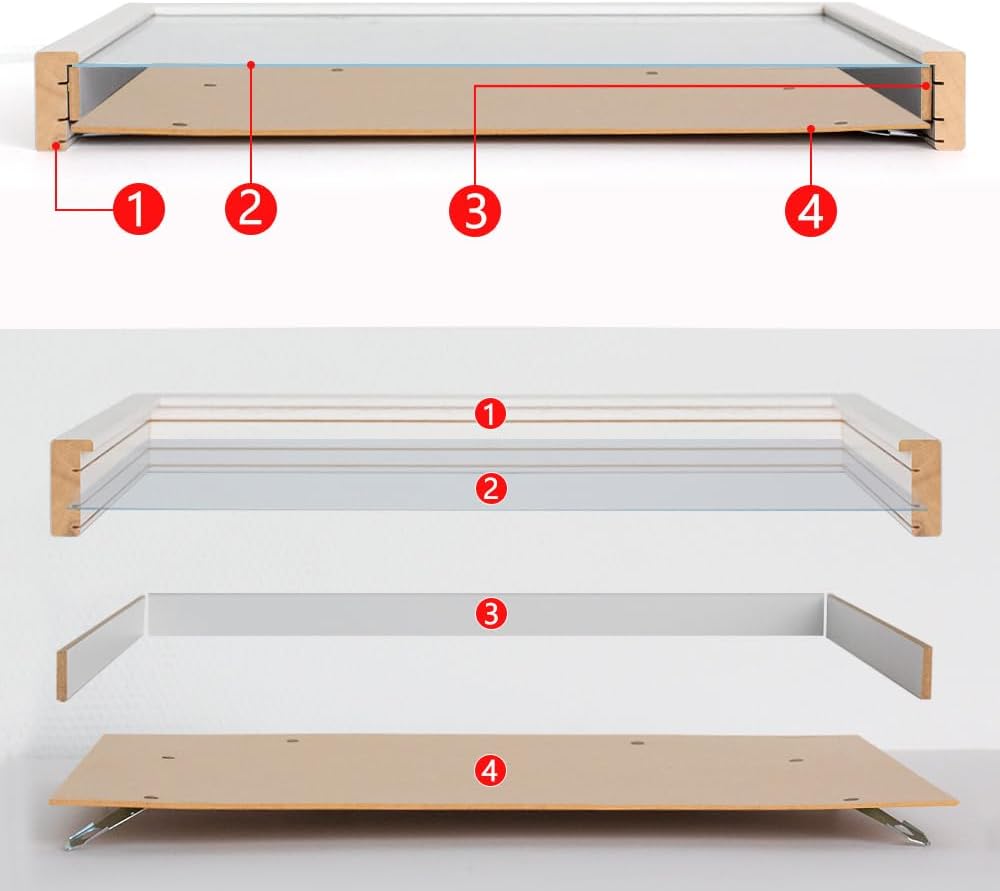 1 2 3 4

1

2

3

4