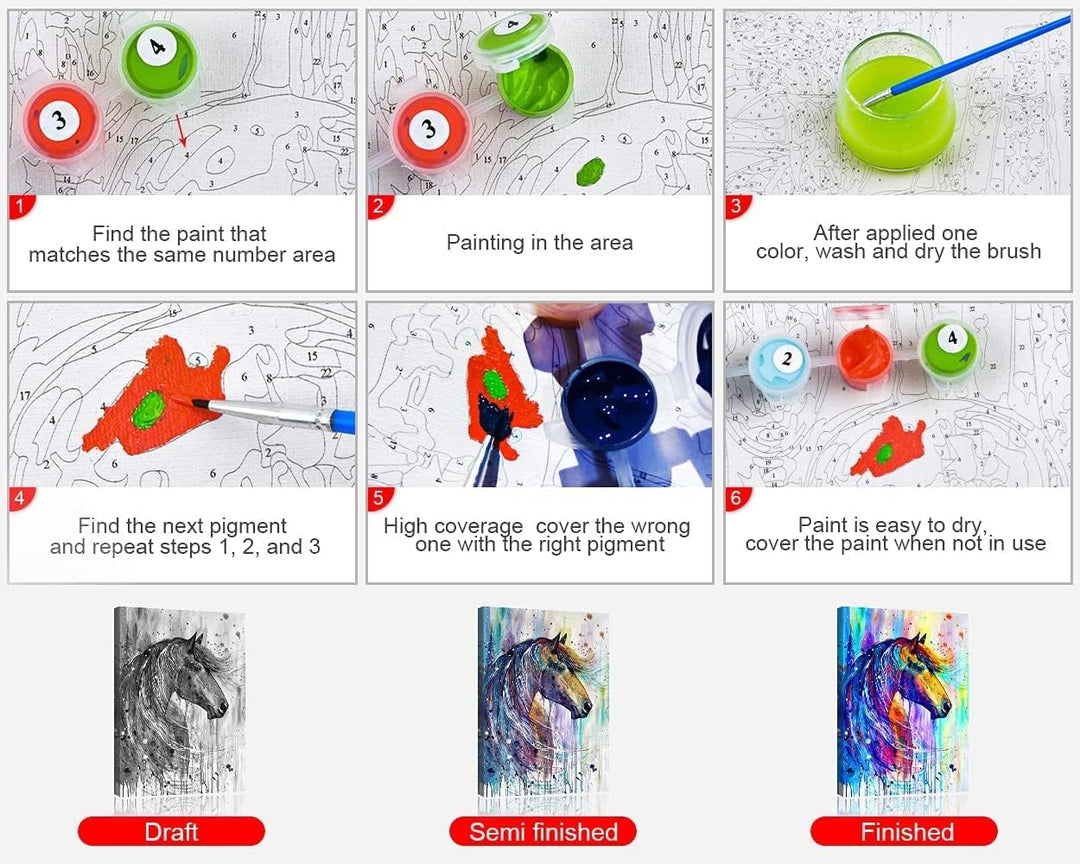 1
Find the paint that matches the same number area

2
Painting in the area

3
After applied one color, wash and dry the brush

4
Find the next pigment and repeat steps 1, 2, and 3

5
High coverage cover the wrong one with the right pigment

6
Paint is easy to dry, cover the paint when not in use

Draft

Semi finished

Finished