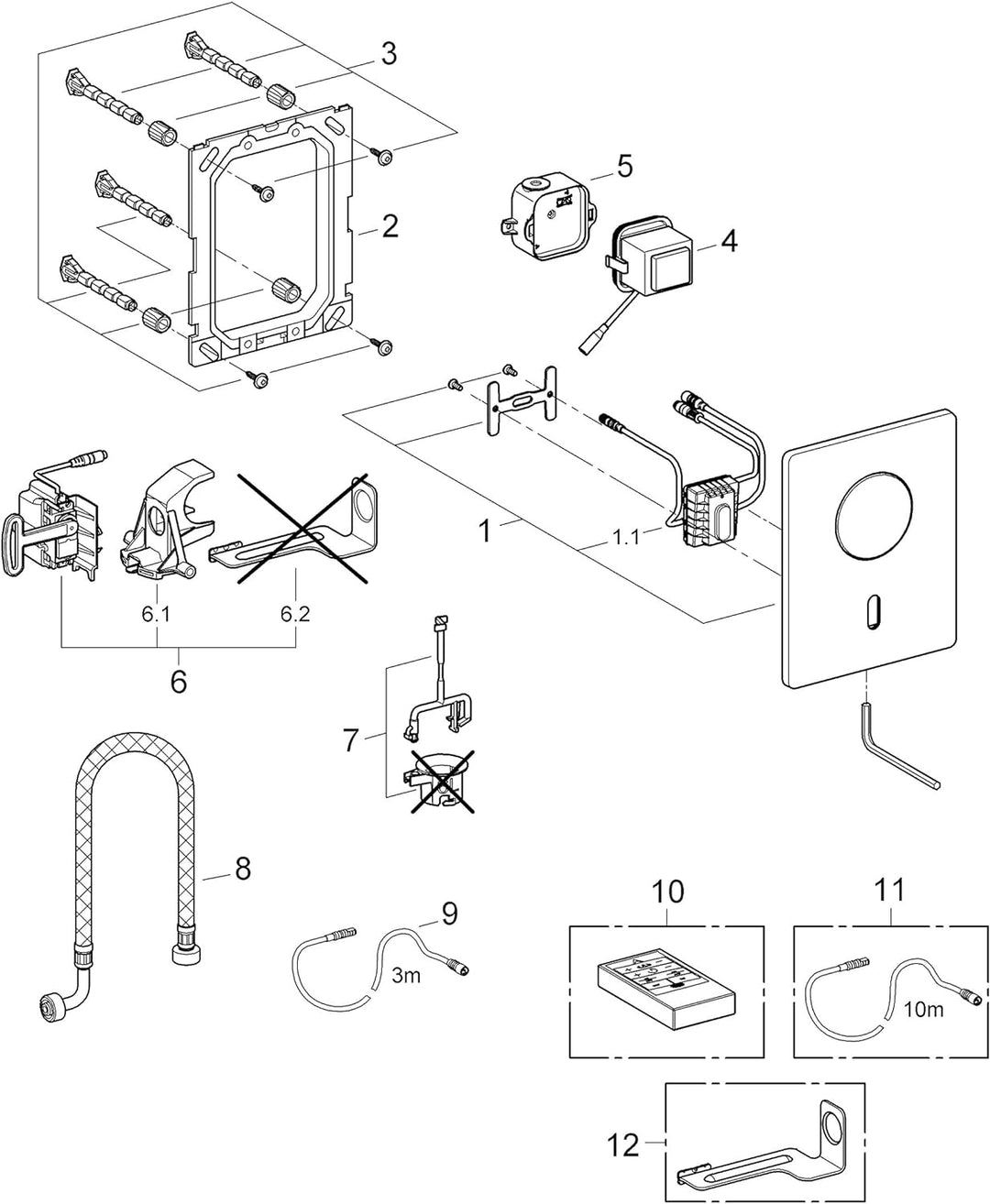 3
5
2
4
1
1.1
6.1
6.2
6
7
8
9
3m
10
11
10m
12