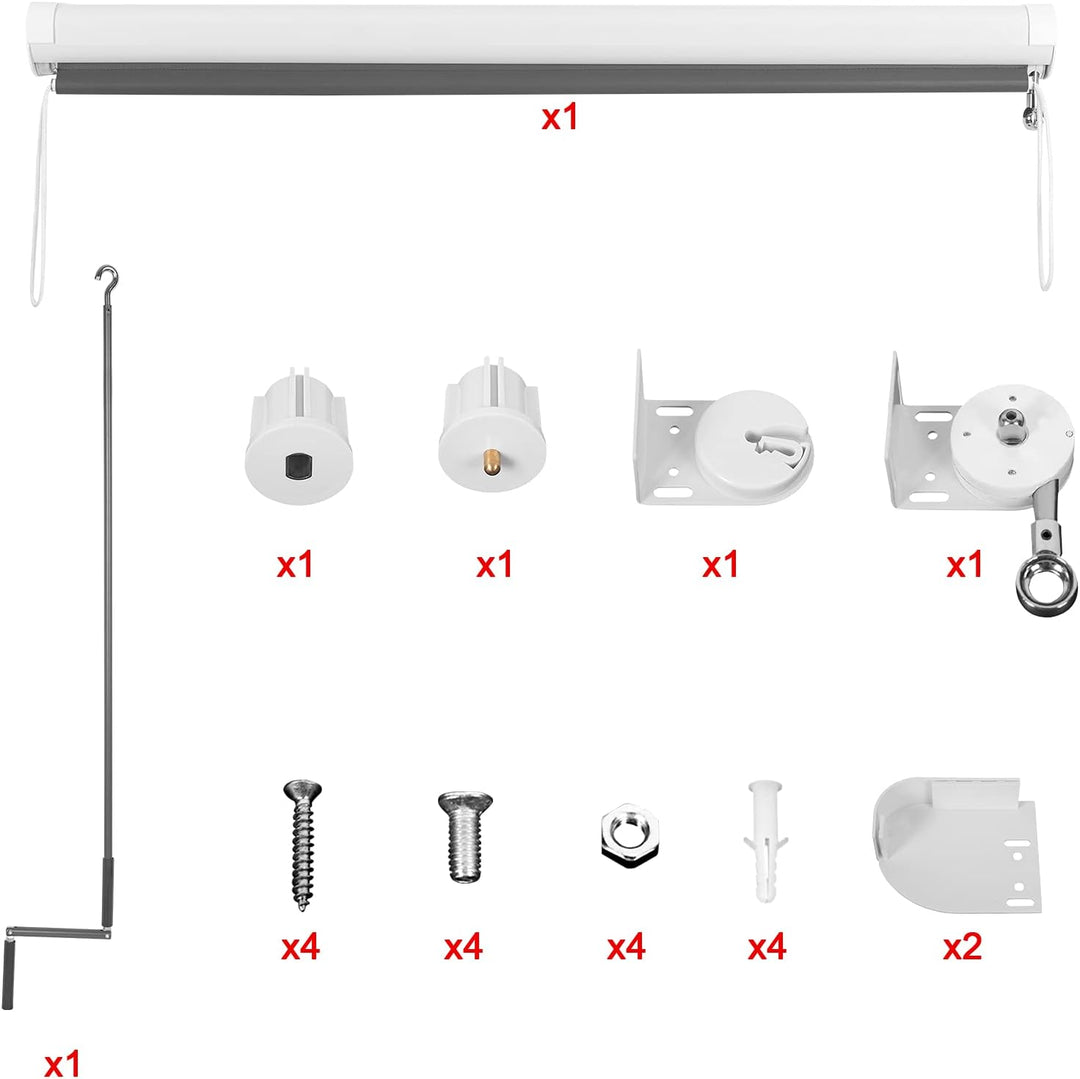 x1

x1 x1 x1 x1

x4 x4 x4 x4 x2

x1