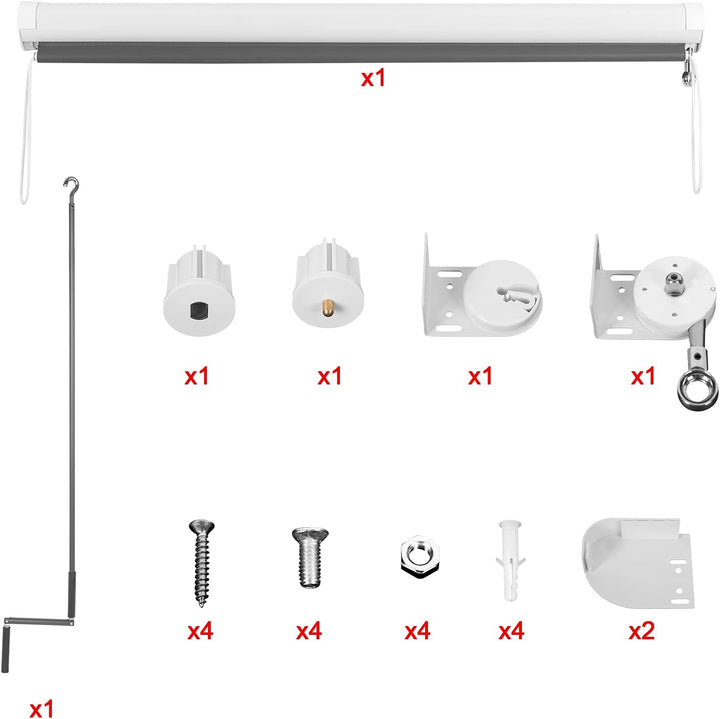 x1

x1

x1

x1

x1

x4

x4

x4

x4

x2

x1