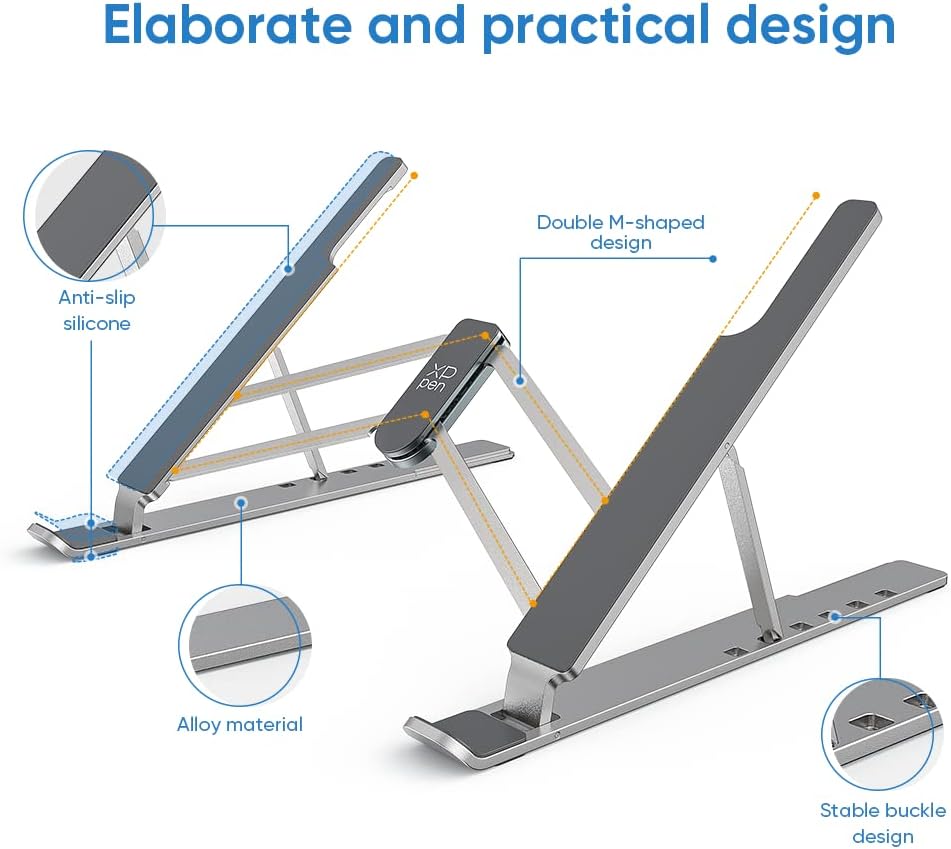 Elaborate and practical design

Anti-slip silicone

Double M-shaped design

XP pen

Alloy material

Stable buckle design