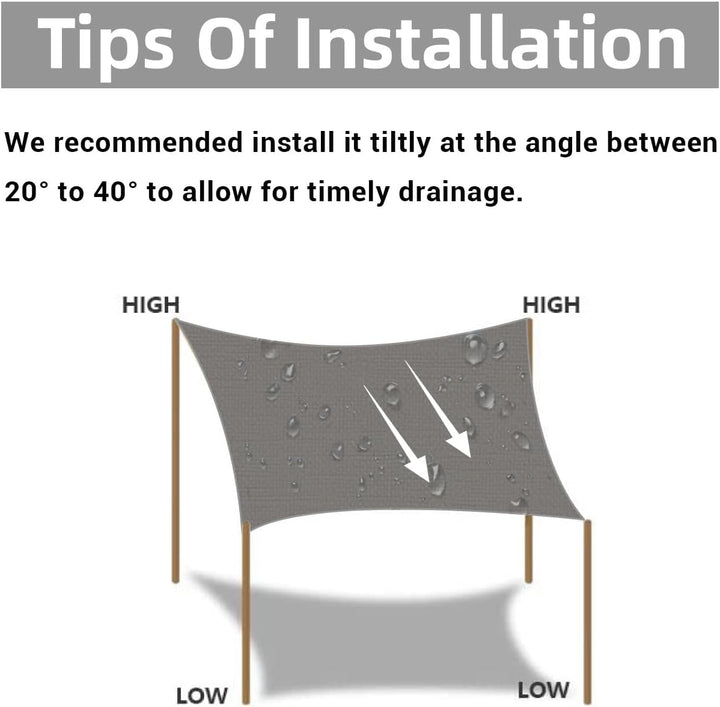 Tips Of Installation

We recommended install it tiltly at the angle between 20° to 40° to allow for timely drainage.

HIGH
HIGH
LOW
LOW