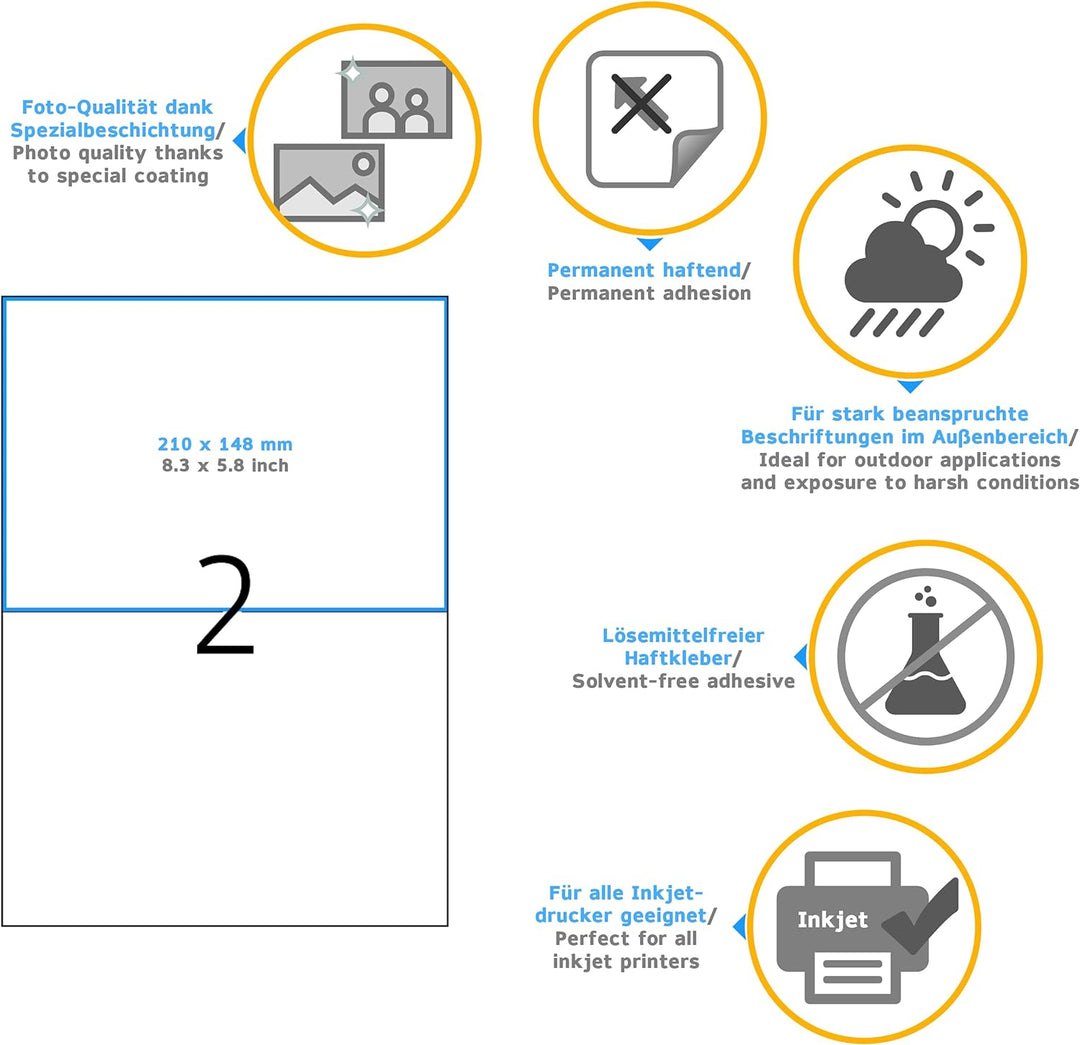 Foto-Qualität dank Spezialbeschichtung/ Photo quality thanks to special coating

Permanent haftend/ Permanent adhesion

210 x 148 mm
8.3 x 5.8 inch

2

Für stark beanspruchte Beschriftungen im Außenbereich/ Ideal for outdoor applications and exposure to harsh conditions

Lösemittelfreier Haftkleber/ Solvent-free adhesive

Für alle Inkjetdrucker geeignet/ Perfect for all inkjet printers

Inkjet