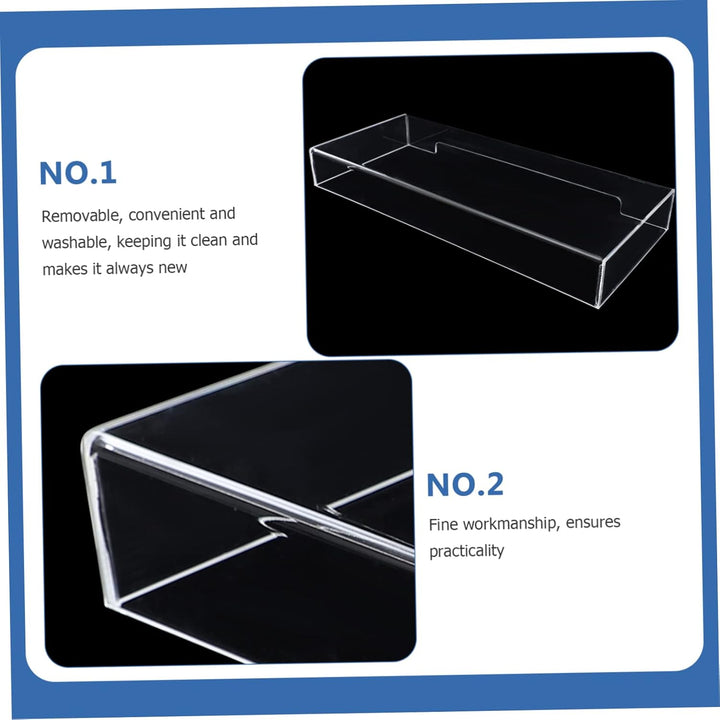 NO.1

Removable, convenient and washable, keeping it clean and makes it always new

NO.2

Fine workmanship, ensures practicality