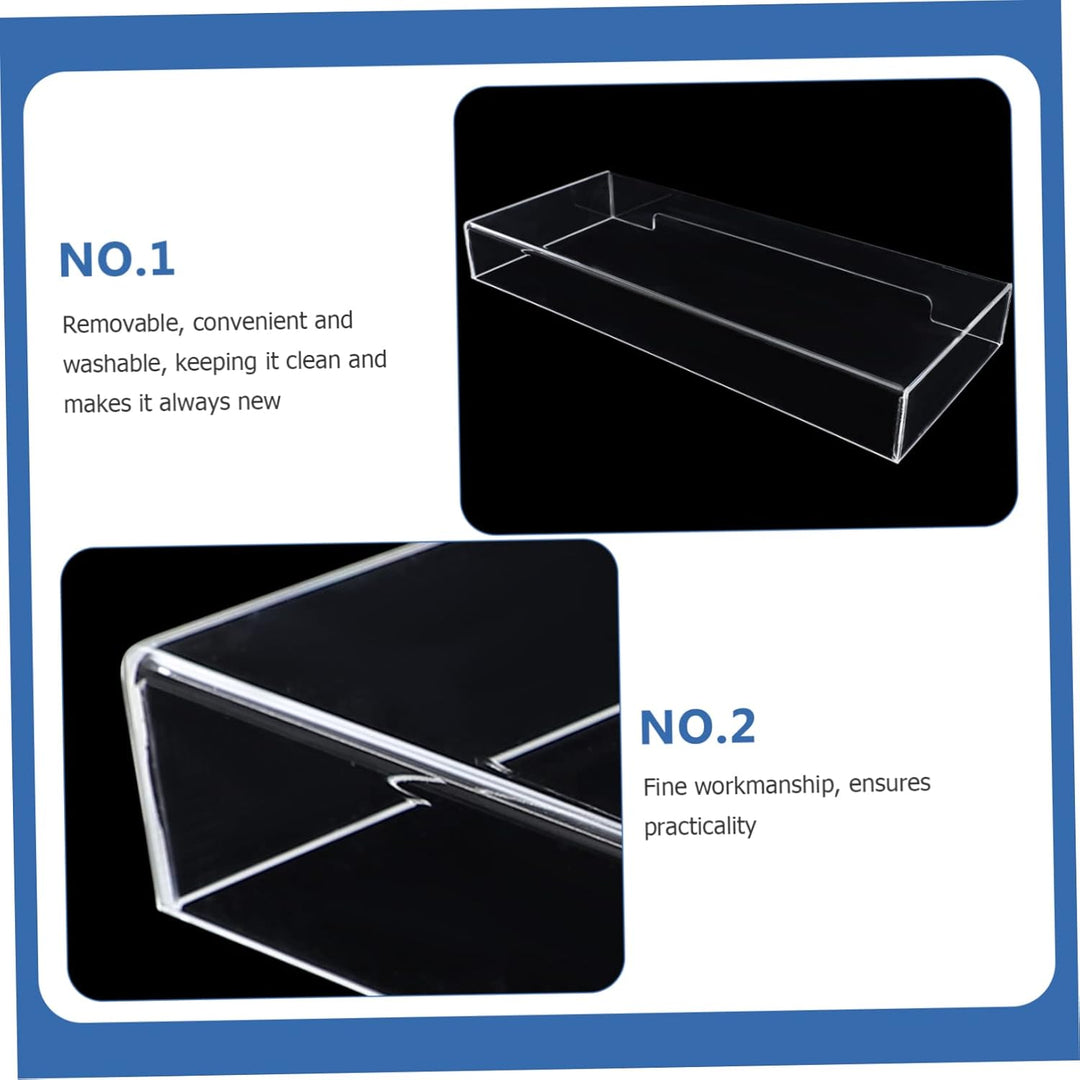 NO.1

Removable, convenient and washable, keeping it clean and makes it always new

NO.2

Fine workmanship, ensures practicality