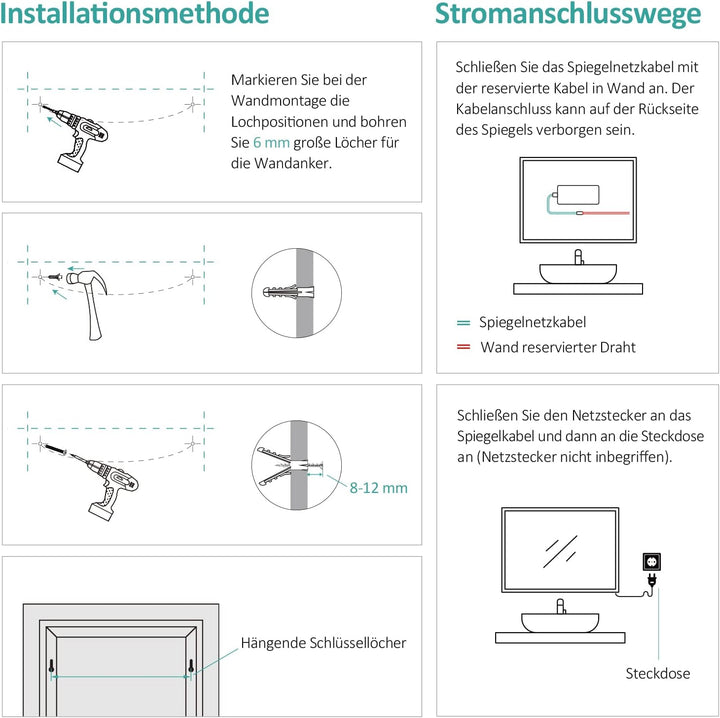 Installationsmethode

Markieren Sie bei der Wandmontage die Lochpositionen und bohren Sie 6 mm große Löcher für die Wandanker.

8-12 mm

Hängende Schlüssellöcher

Stromanschlusswege

Schließen Sie das Spiegelnetzkabel mit der reservierte Kabel in Wand an. Der Kabelanschluss kann auf der Rückseite des Spiegels verborgen sein.

Spiegelnetzkabel

Wand reservierter Draht

Schließen Sie den Netzstecker an das Spiegelkabel und dann an die Steckdose an (Netzstecker nicht inbegriffen).

Steckdose