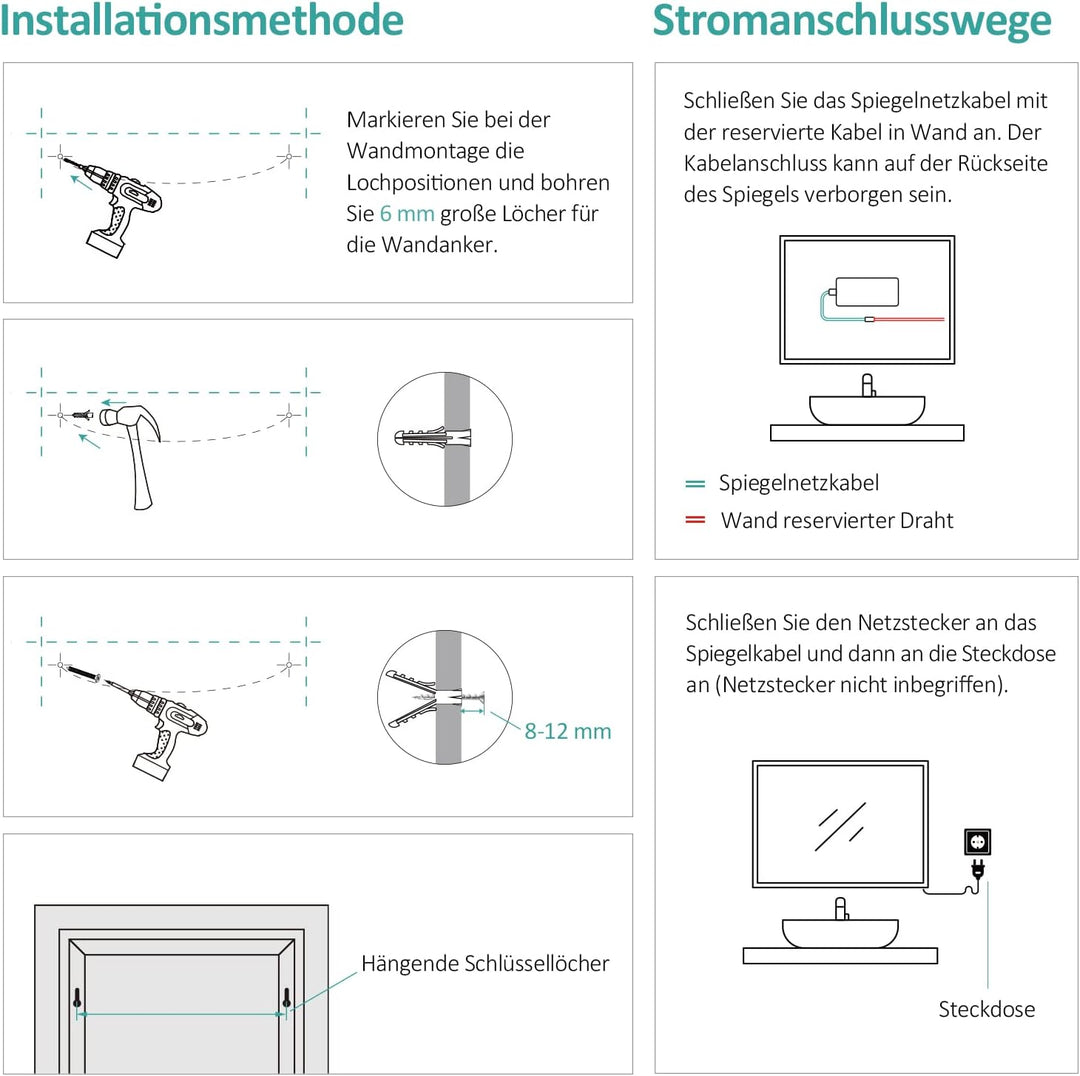 Installationsmethode

Markieren Sie bei der Wandmontage die Lochpositionen und bohren Sie 6 mm große Löcher für die Wandanker.

8-12 mm

Hängende Schlüssellöcher

Stromanschlusswege

Schließen Sie das Spiegelnetzkabel mit der reservierte Kabel in Wand an. Der Kabelanschluss kann auf der Rückseite des Spiegels verborgen sein.

Spiegelnetzkabel

Wand reservierter Draht

Schließen Sie den Netzstecker an das Spiegelkabel und dann an die Steckdose an (Netzstecker nicht inbegriffen).

Steckdose