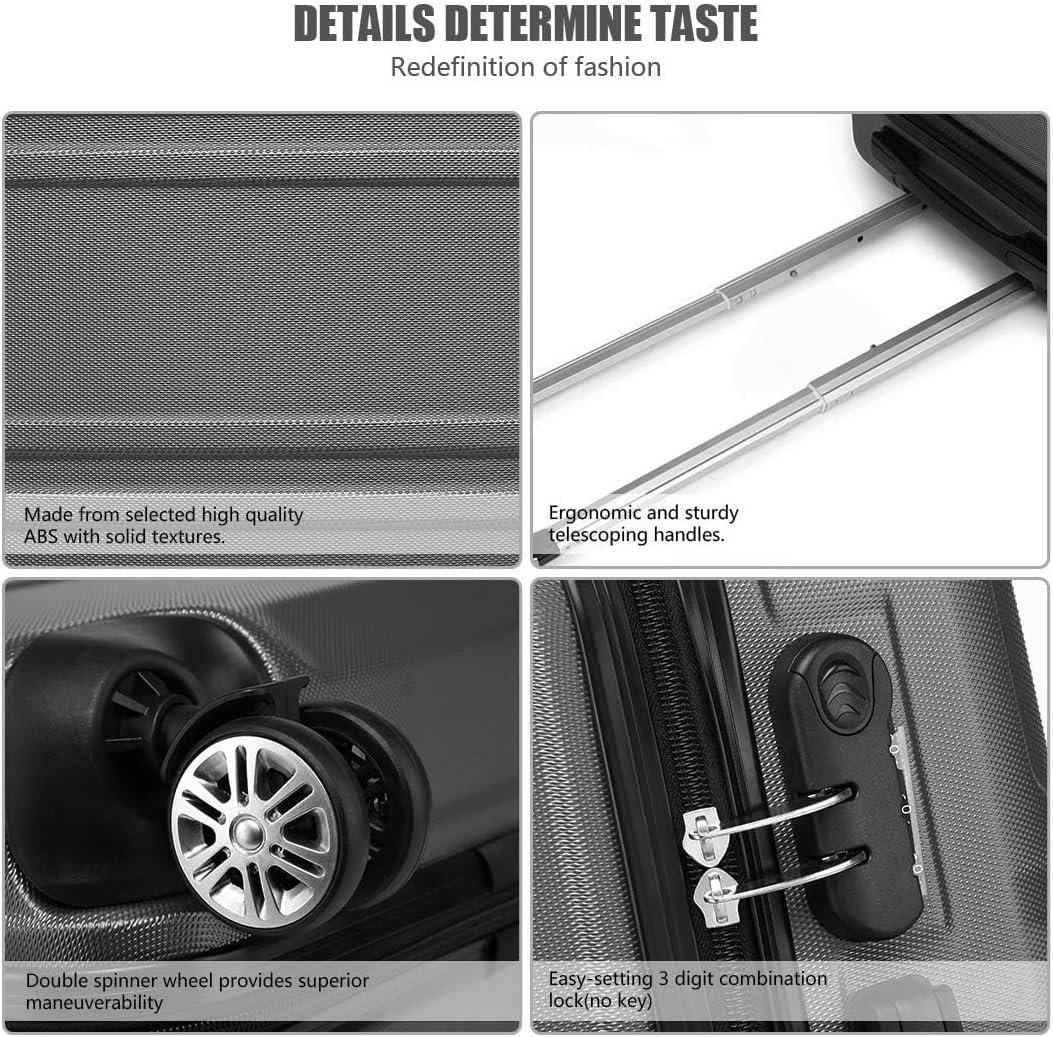 DETAILS DETERMINE TASTE

Redefinition of fashion

Made from selected high quality ABS with solid textures.

Ergonomic and sturdy telescoping handles.

Double spinner wheel provides superior maneuverability

Easy-setting 3 digit combination lock(no key)